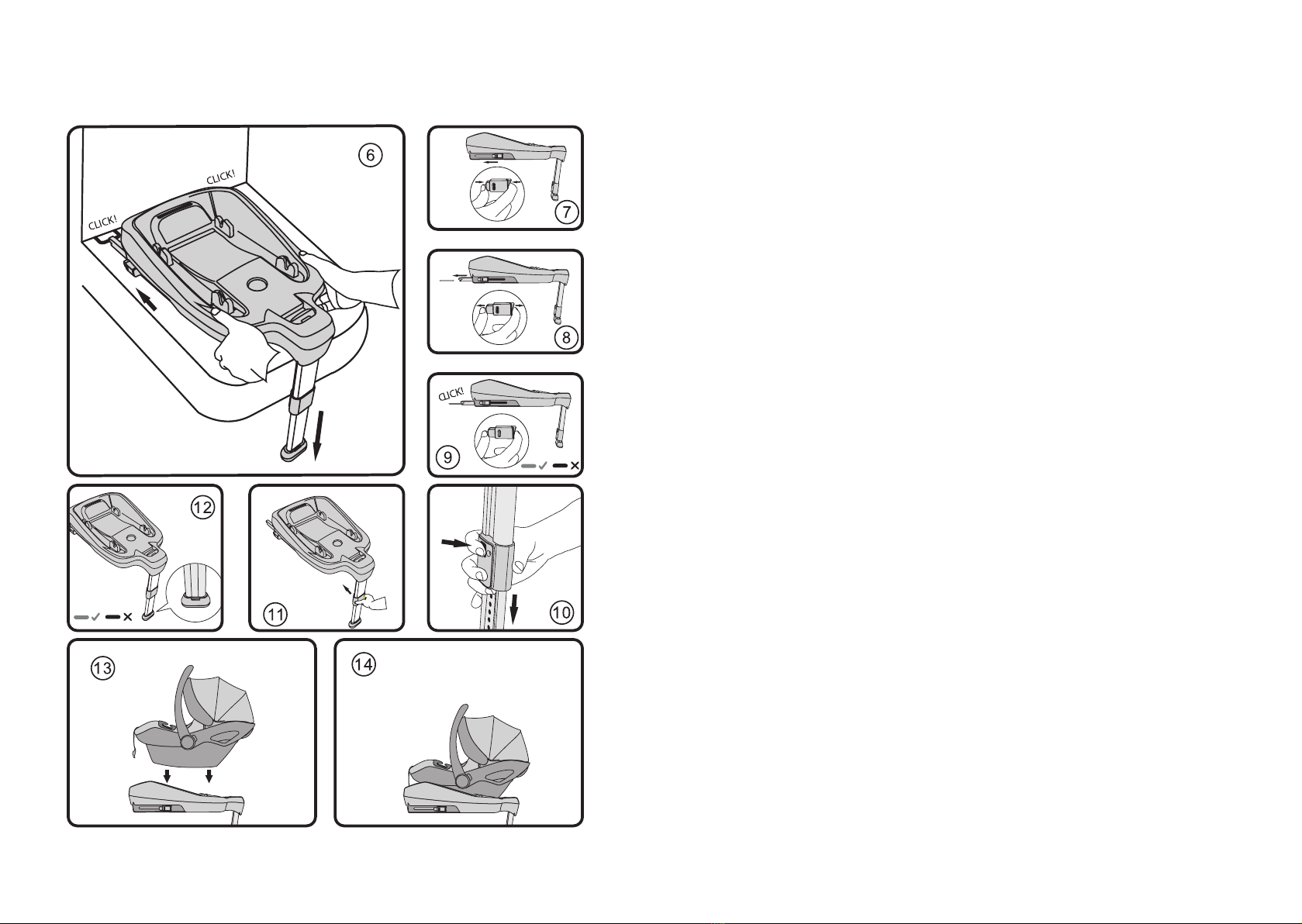 6
CLICK!
CLICK!
7
8
CLICK!
9
12
11
10
13
14