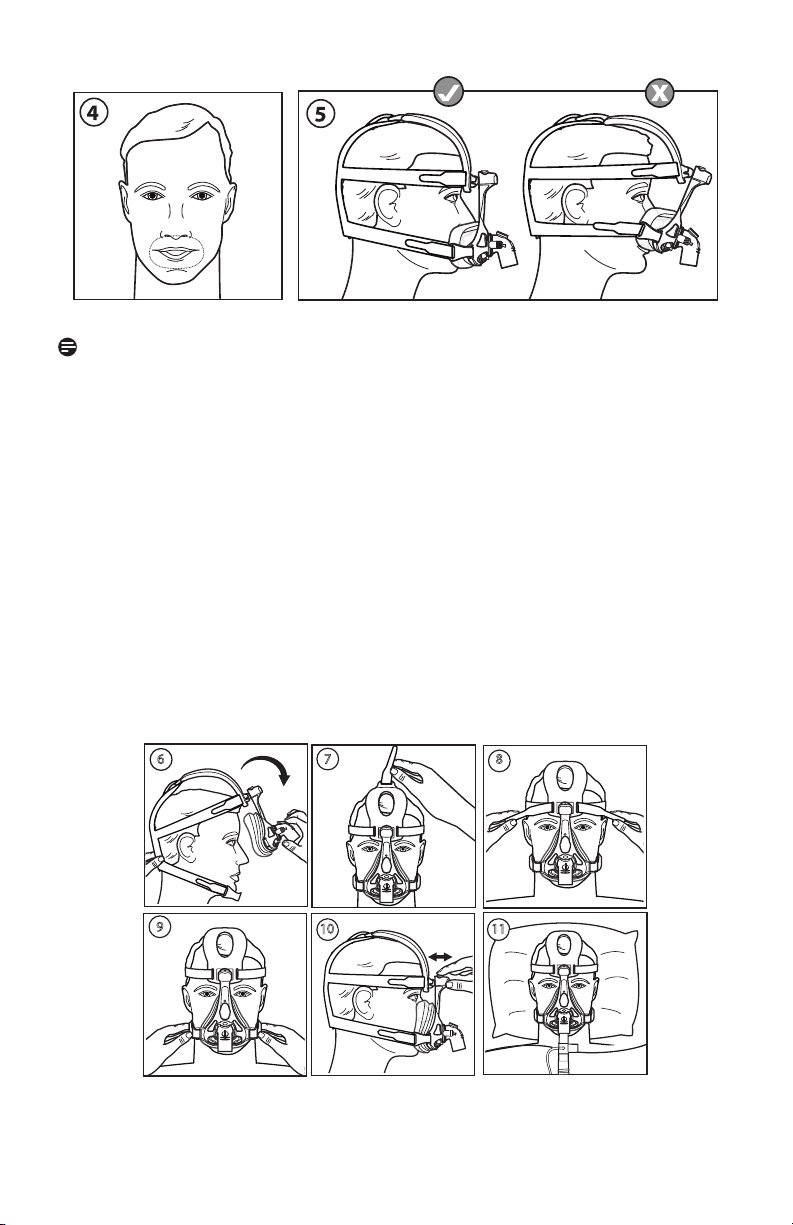 4

5

6

7

8

9

10

11