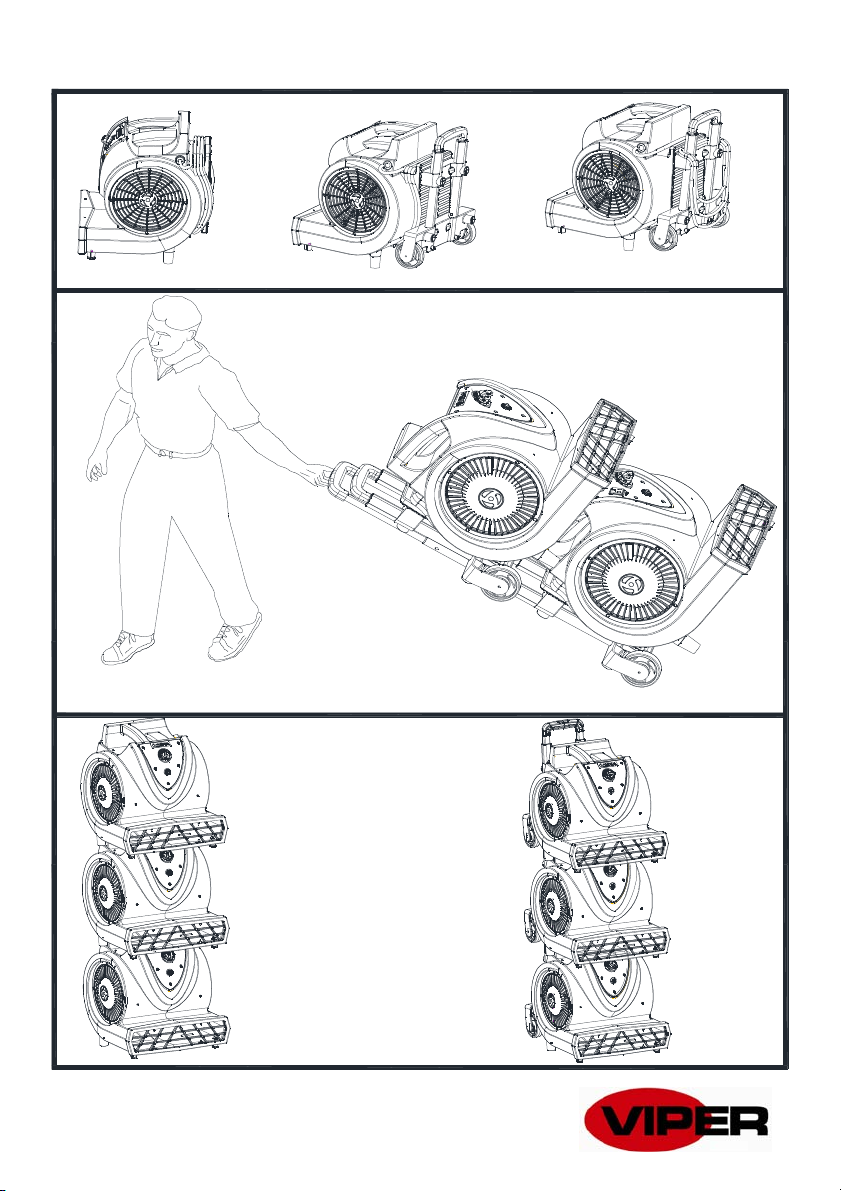 VIPER