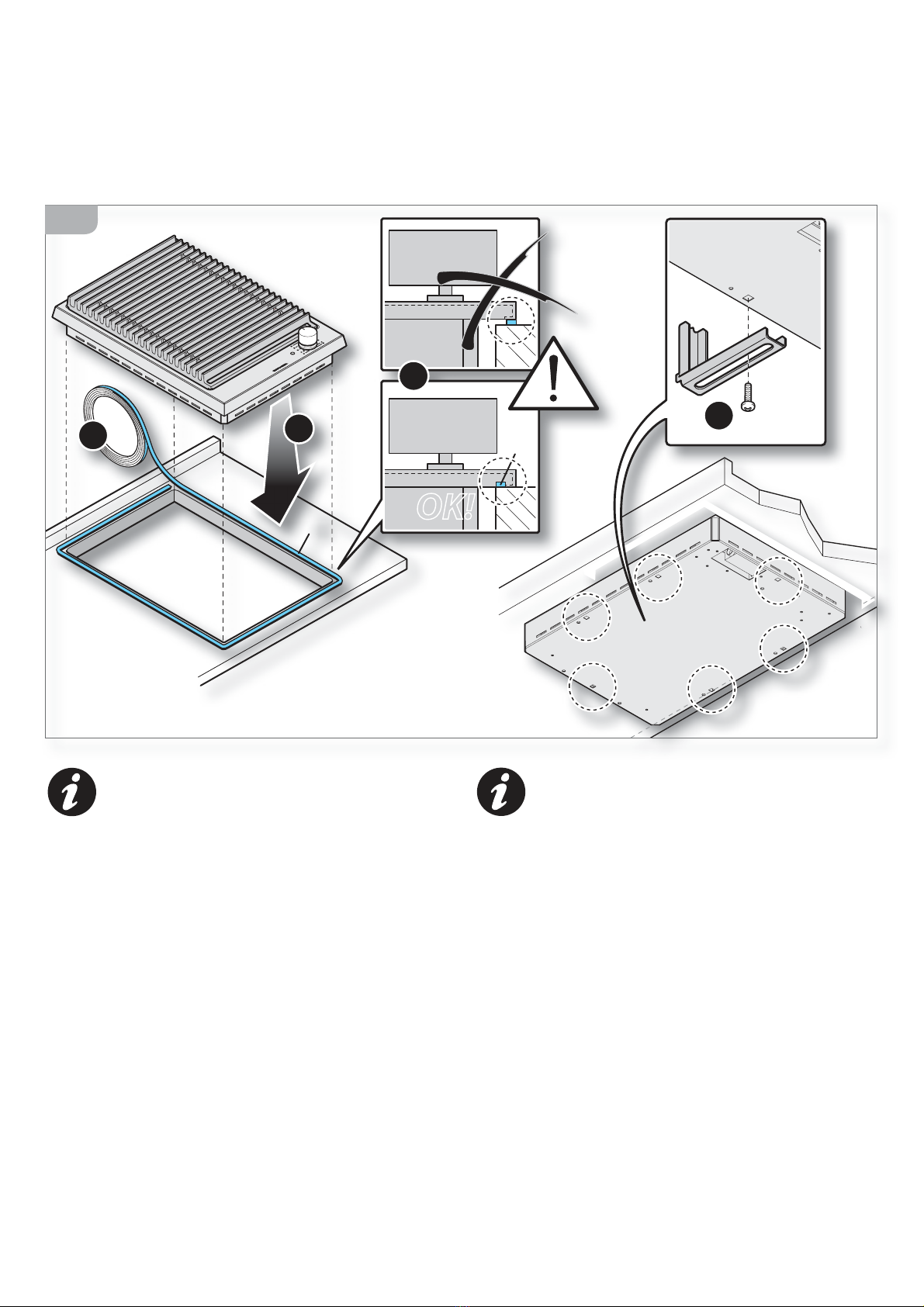 OK!