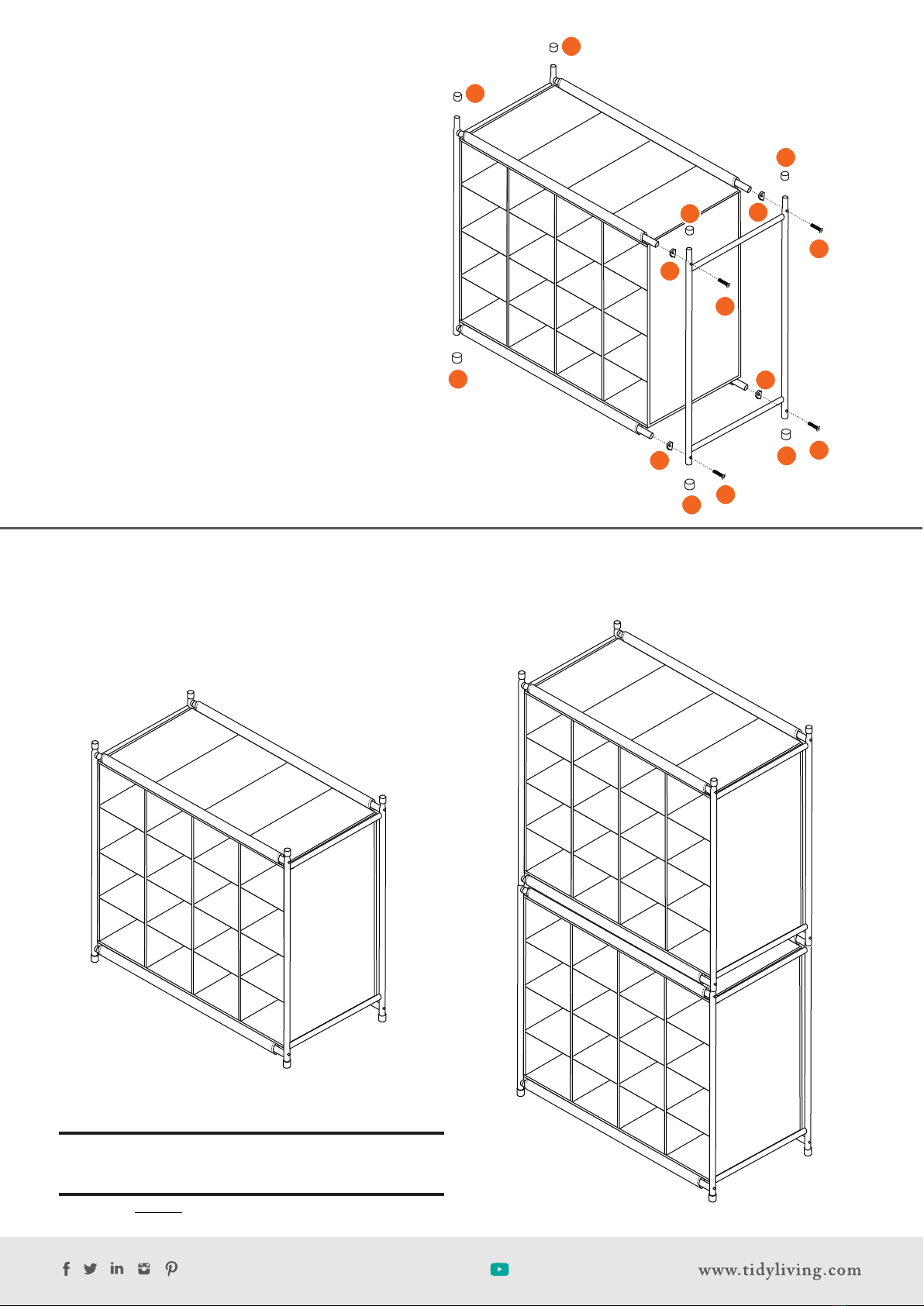 www.tidyliving.com