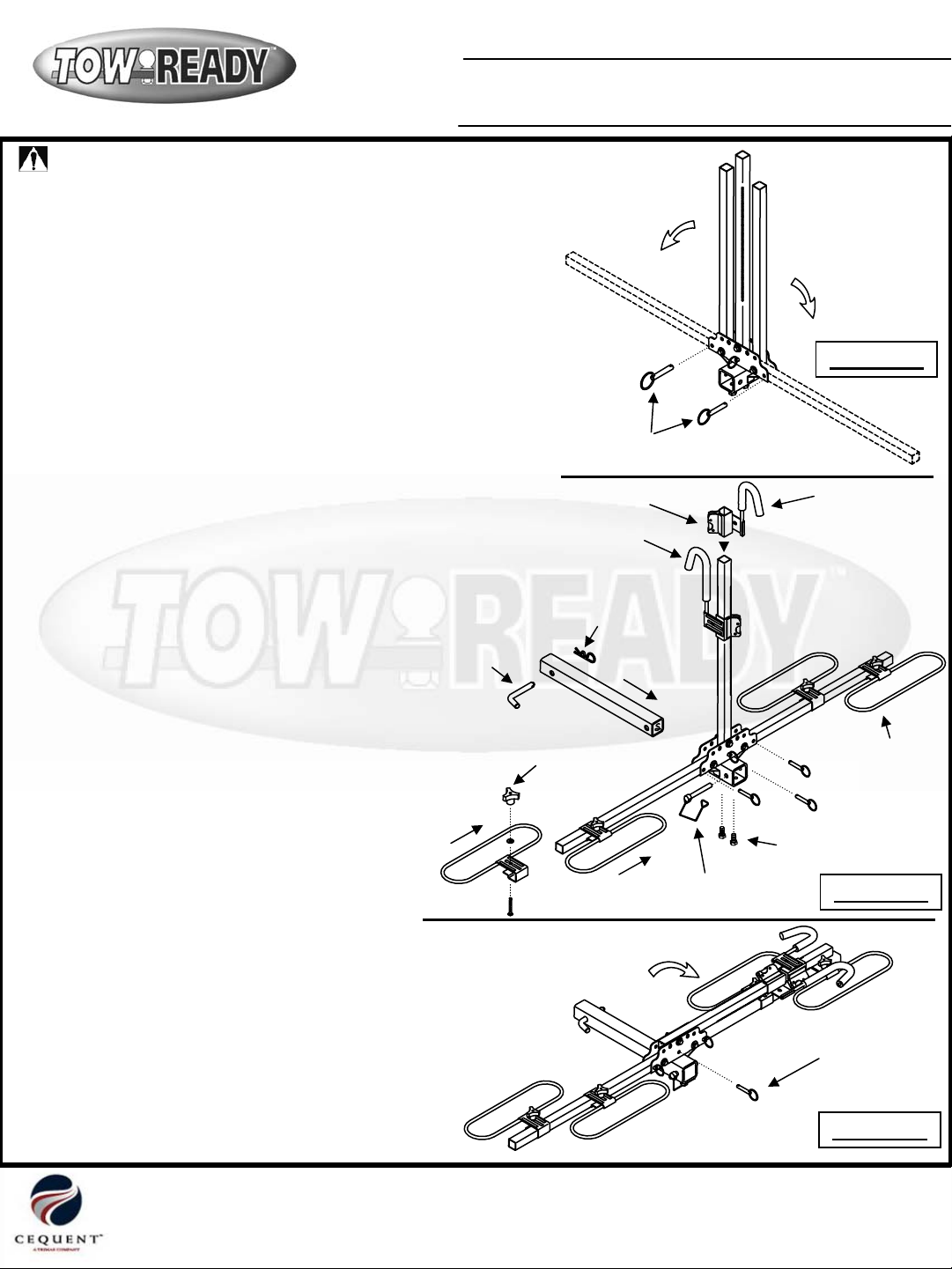 TOW READY™

TOW READY™

CEQUENT™
A TRIMAS COMPANY