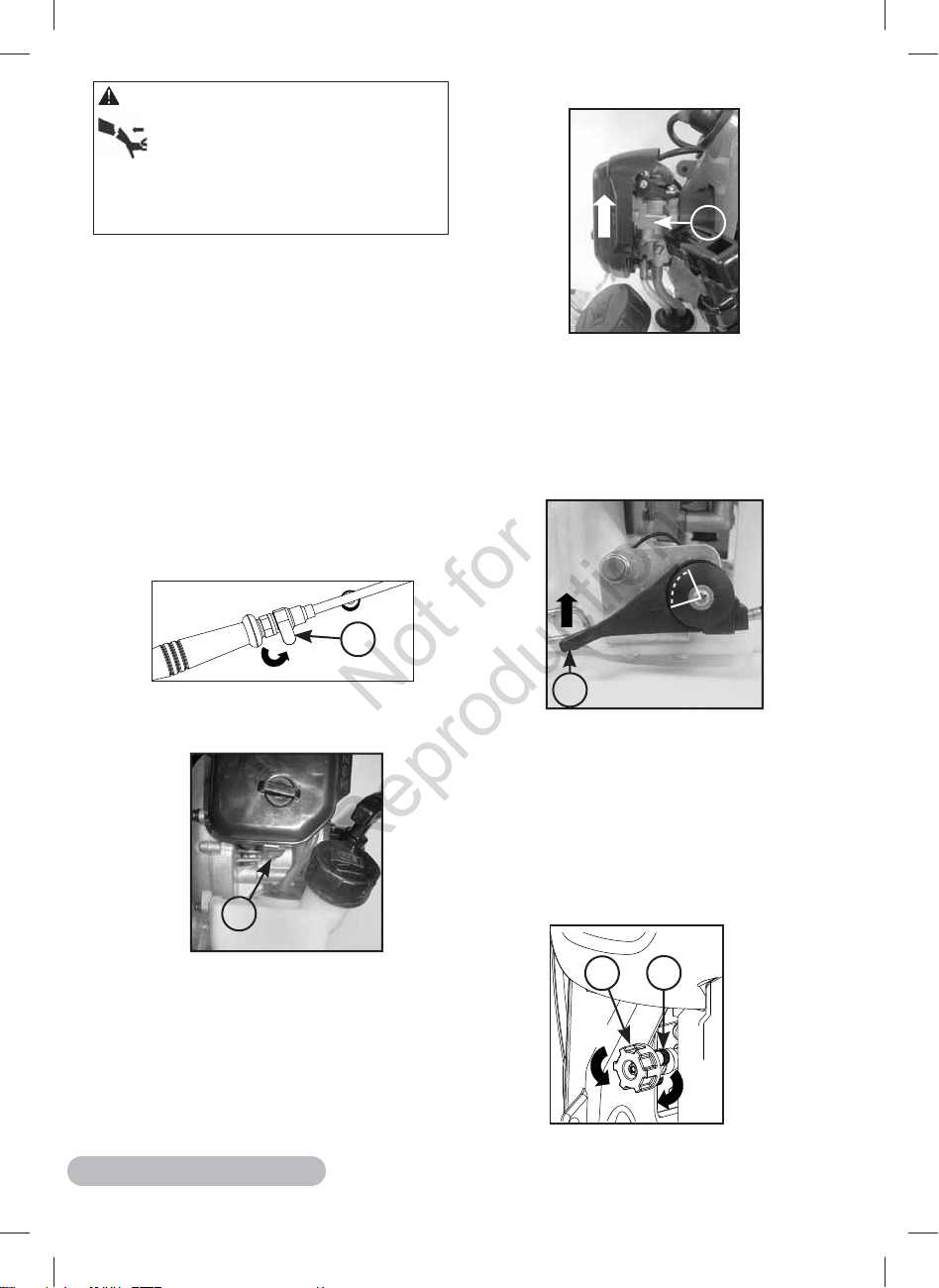 Not for Reproduction