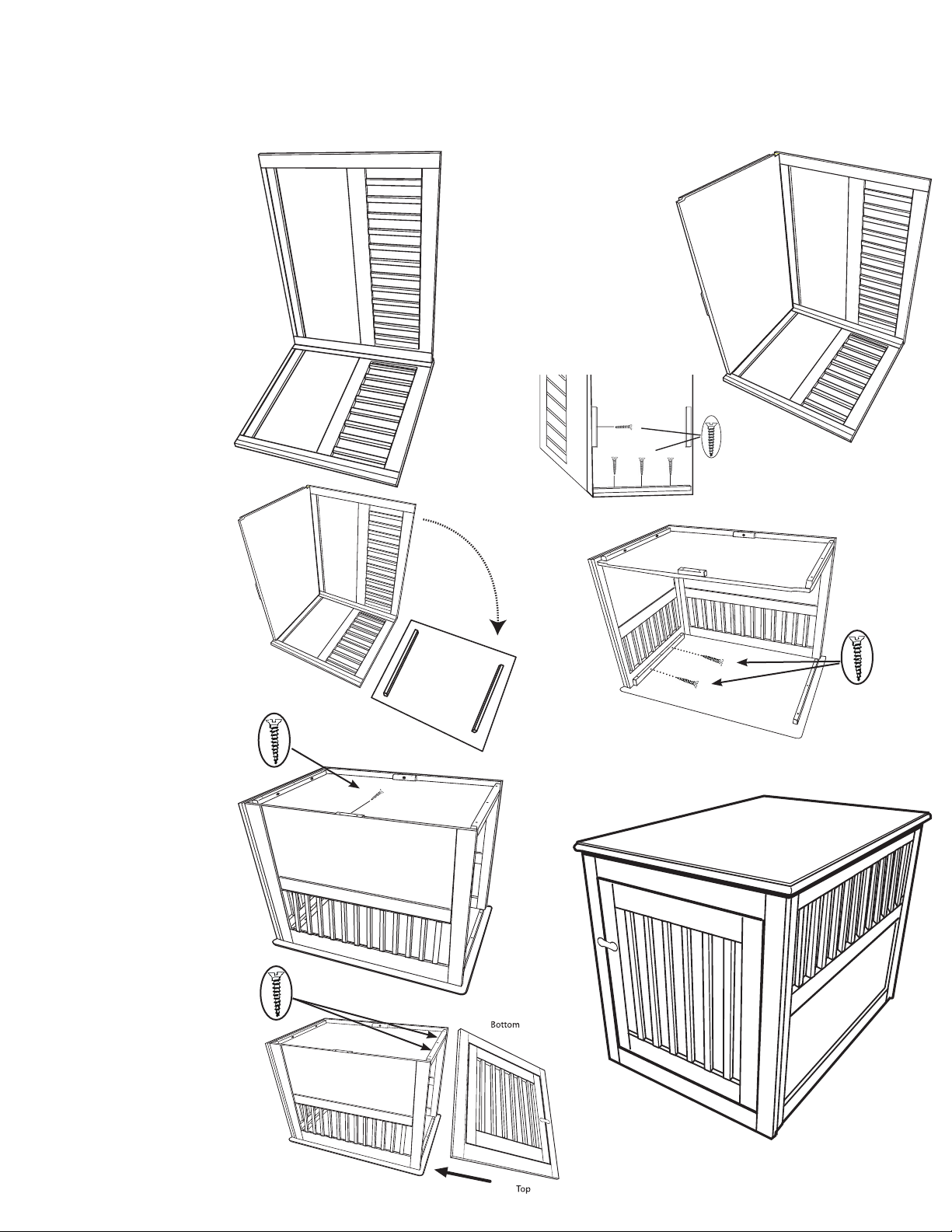 Bottom

Top