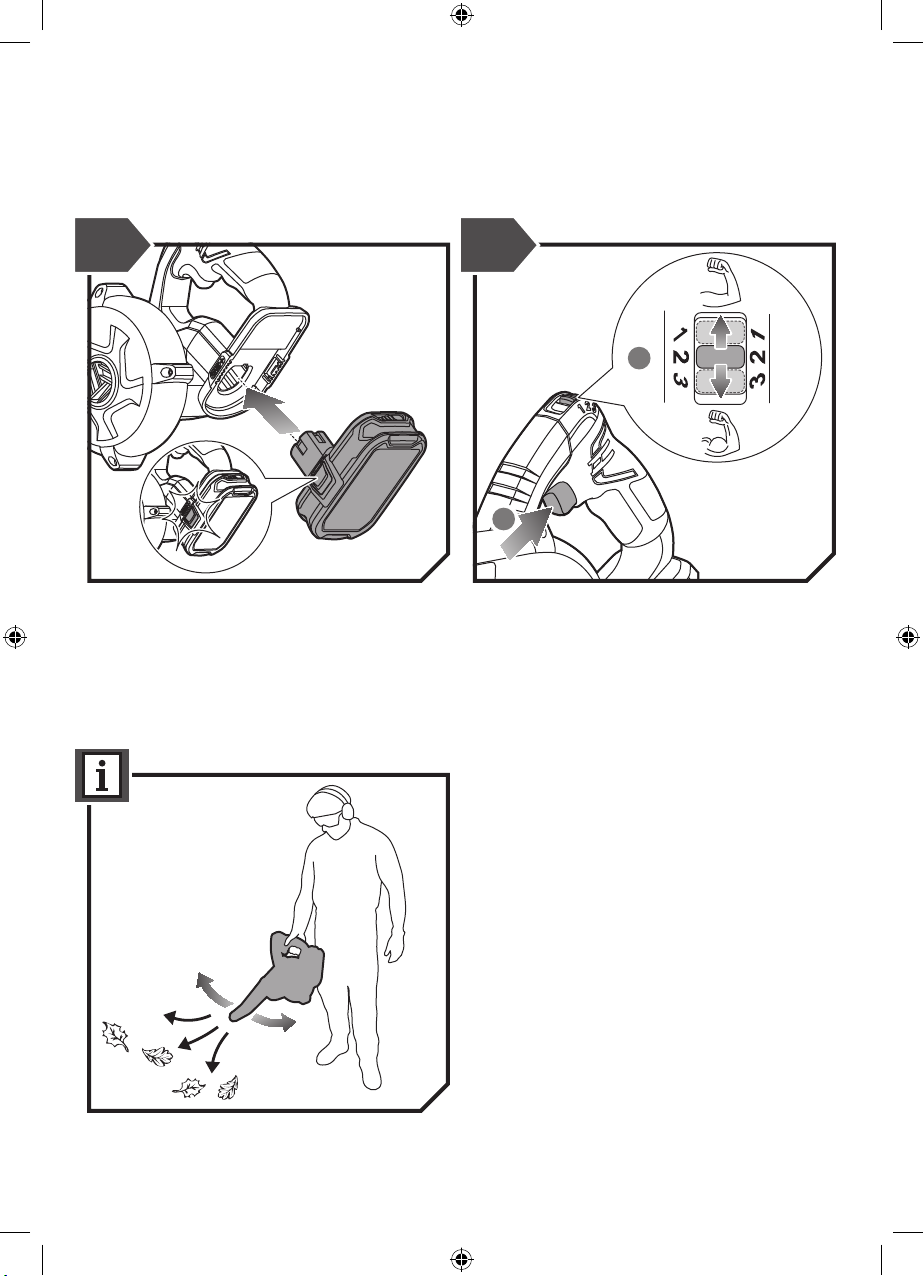 1
2
3
3
2
1
i