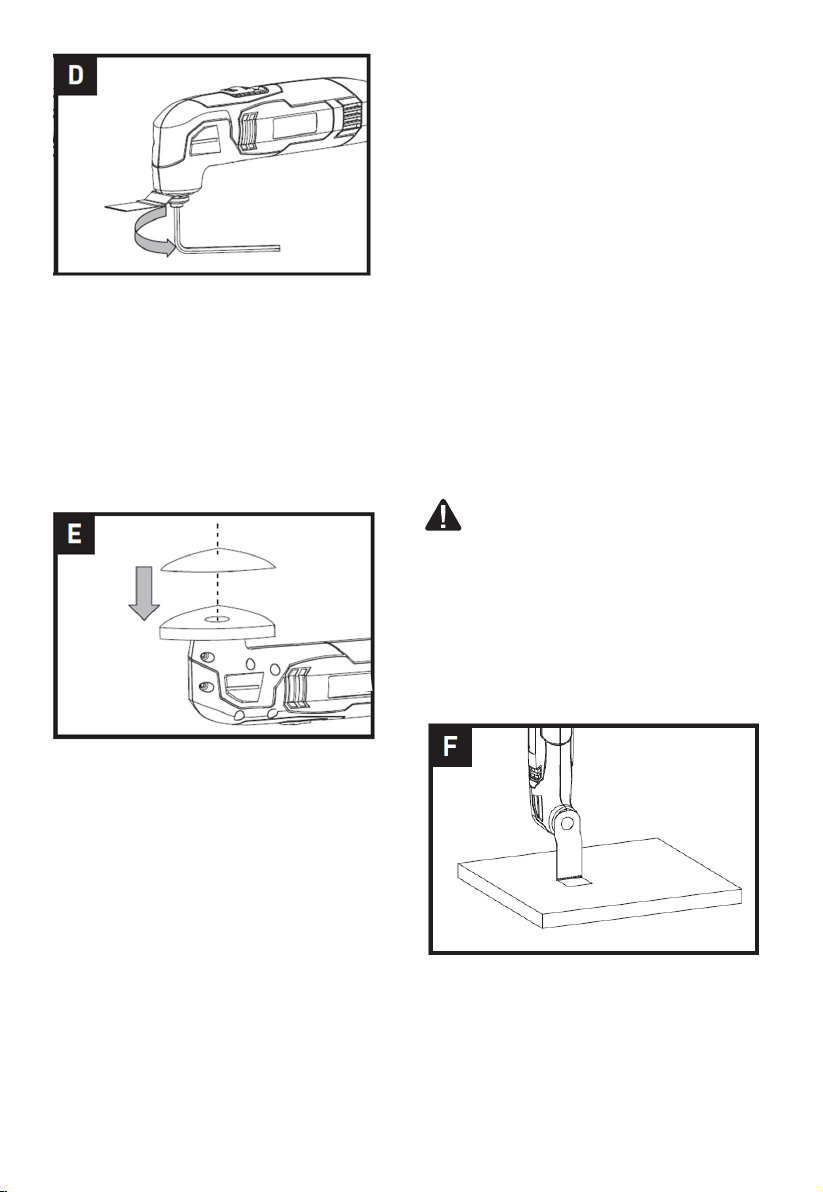 D

E

F