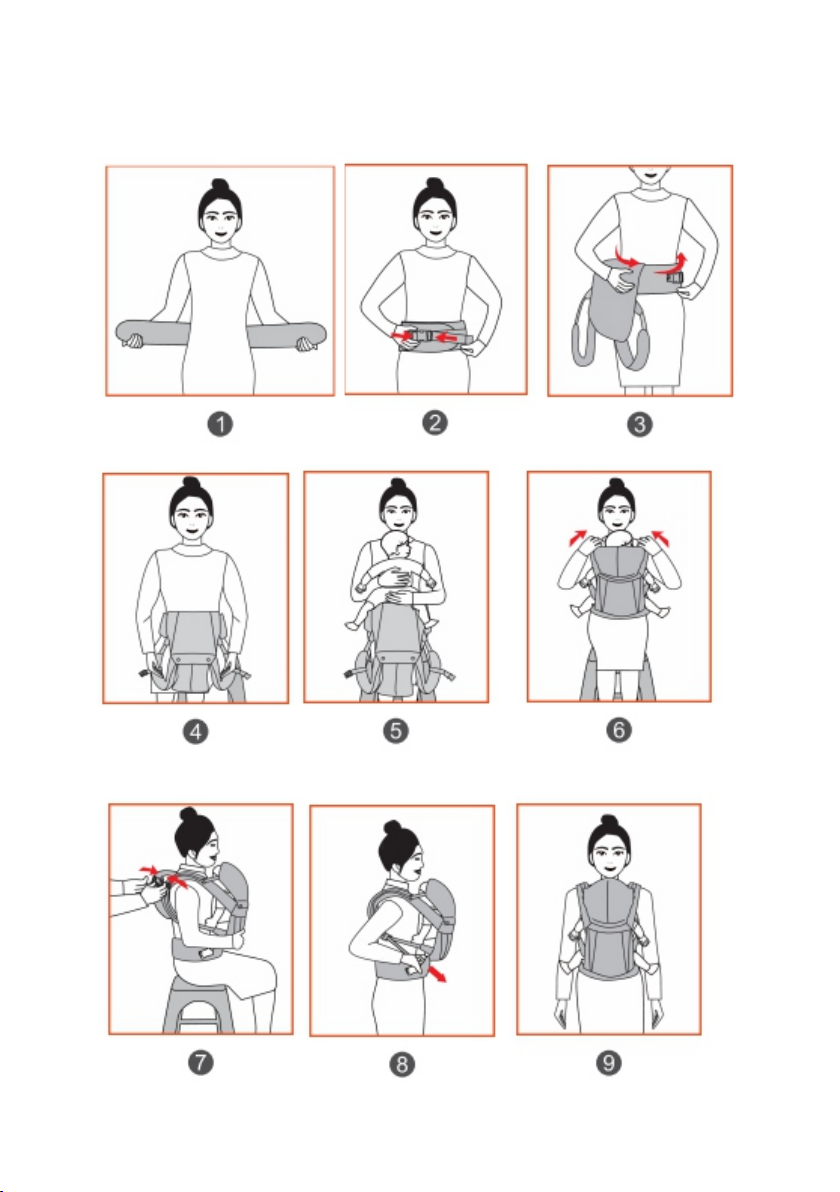 1

2

3

4

5

6

7

8

9