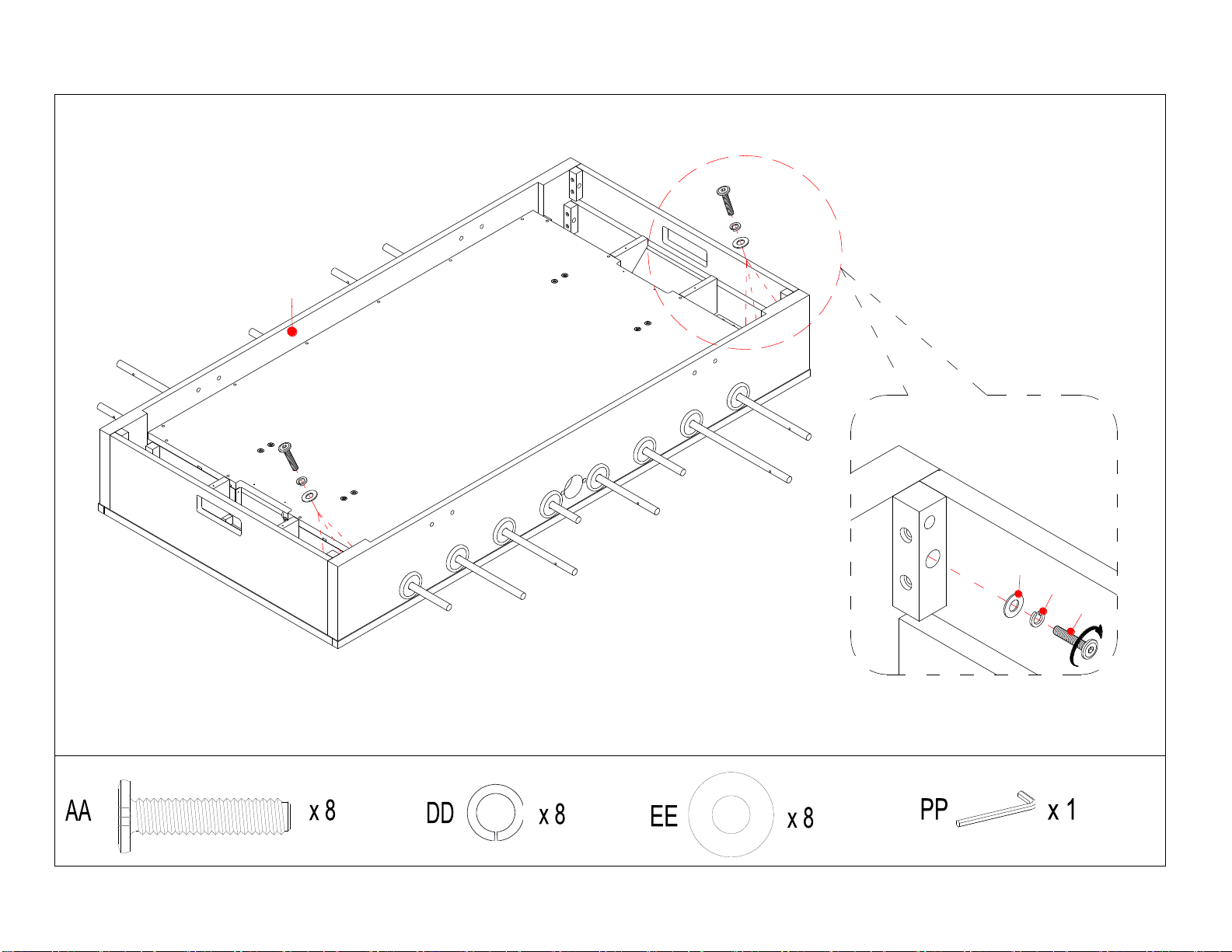 AA x 8

DD x 8

EE x 8

PP x 1