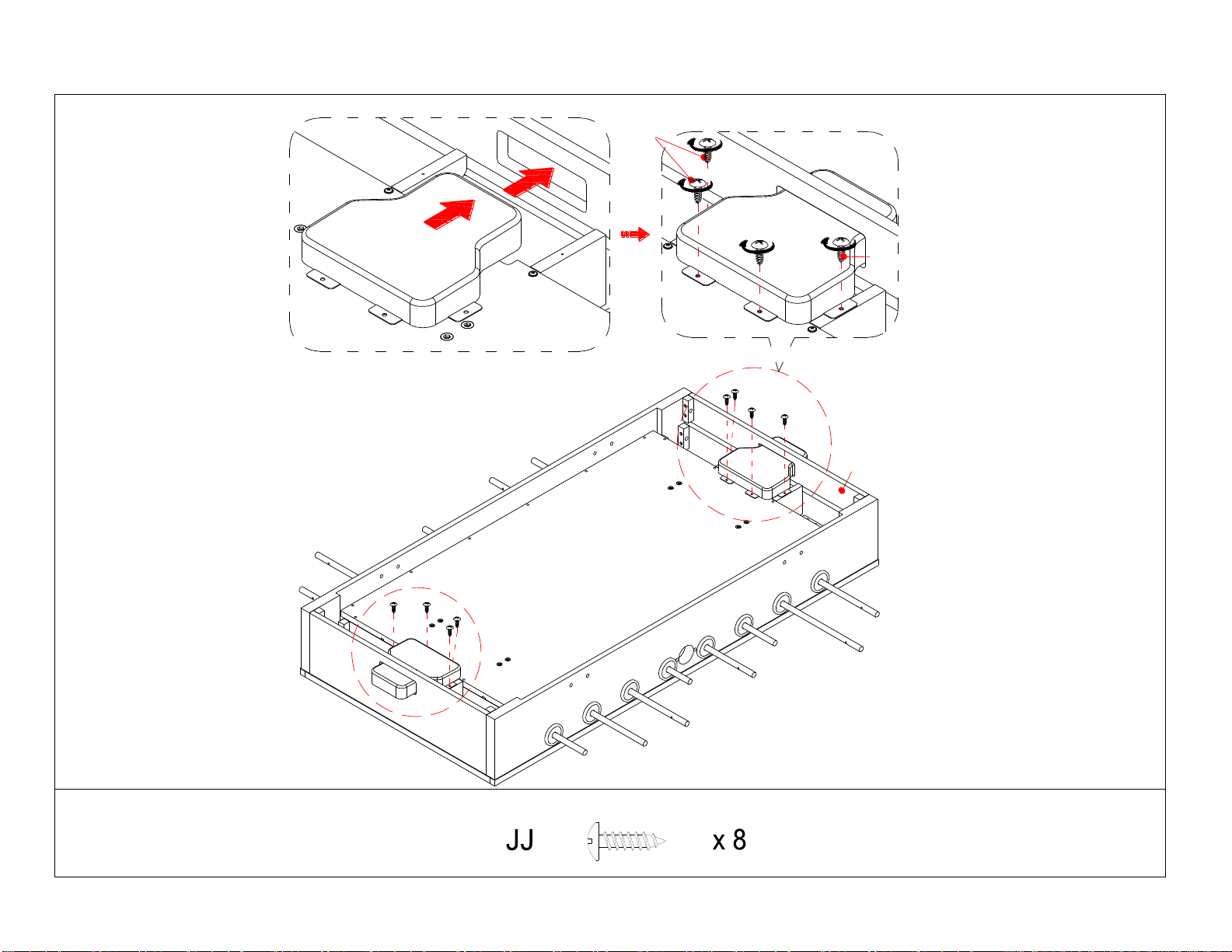 JJ x 8