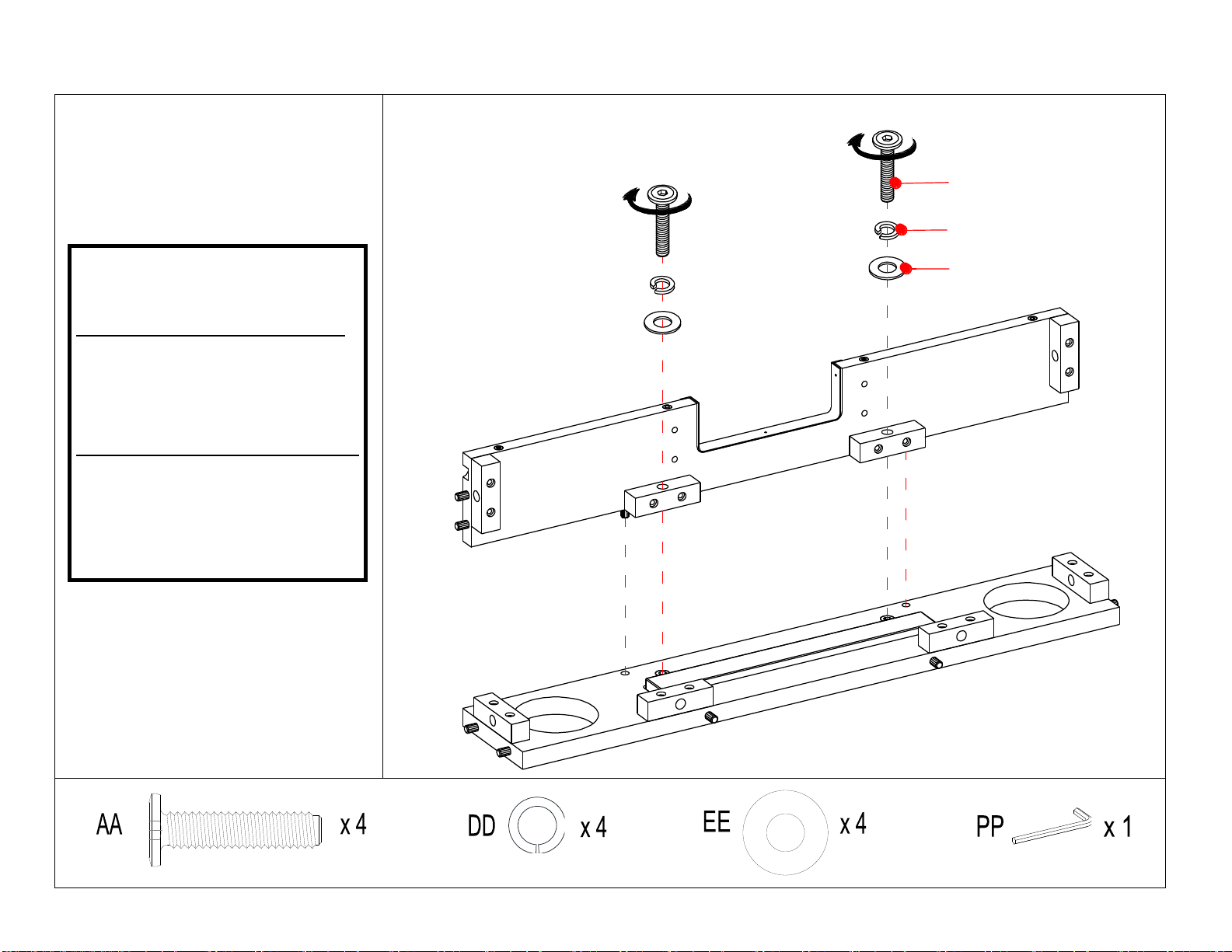 AA x 4

DD x 4

EE x 4

PP x 1