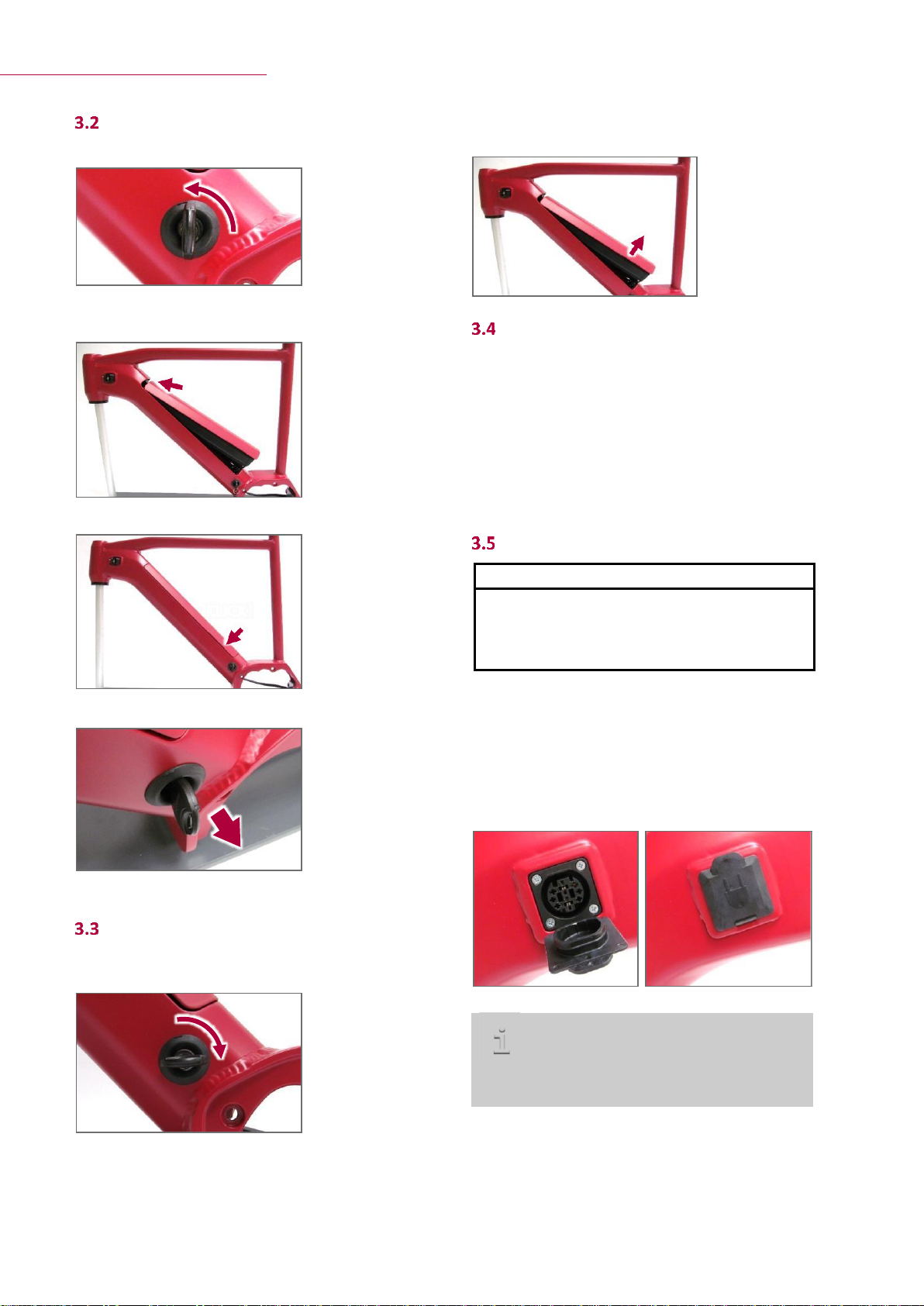 3.2

3.4

3.5

3.3