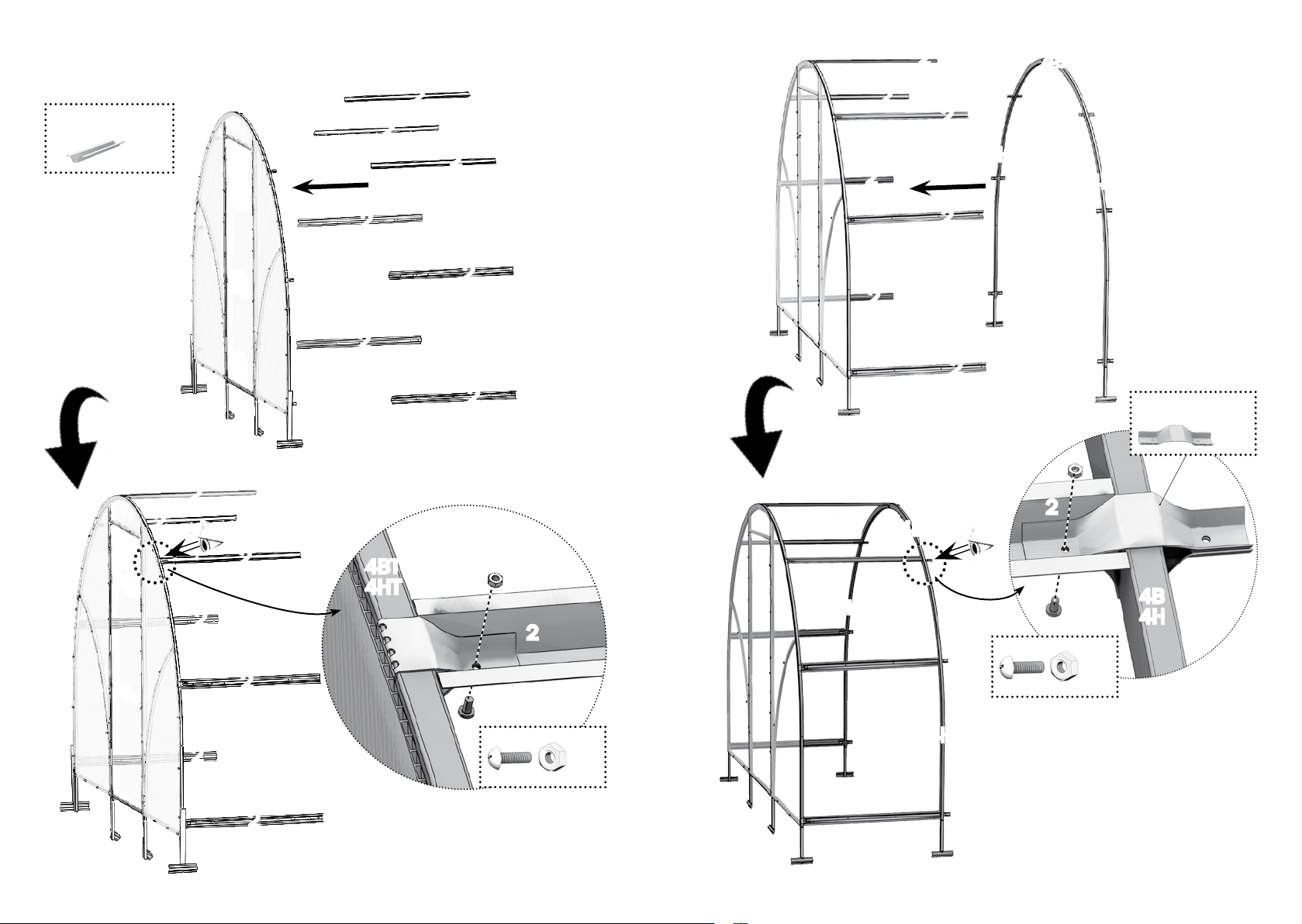 4BT
4HT

2

2

4B
4H