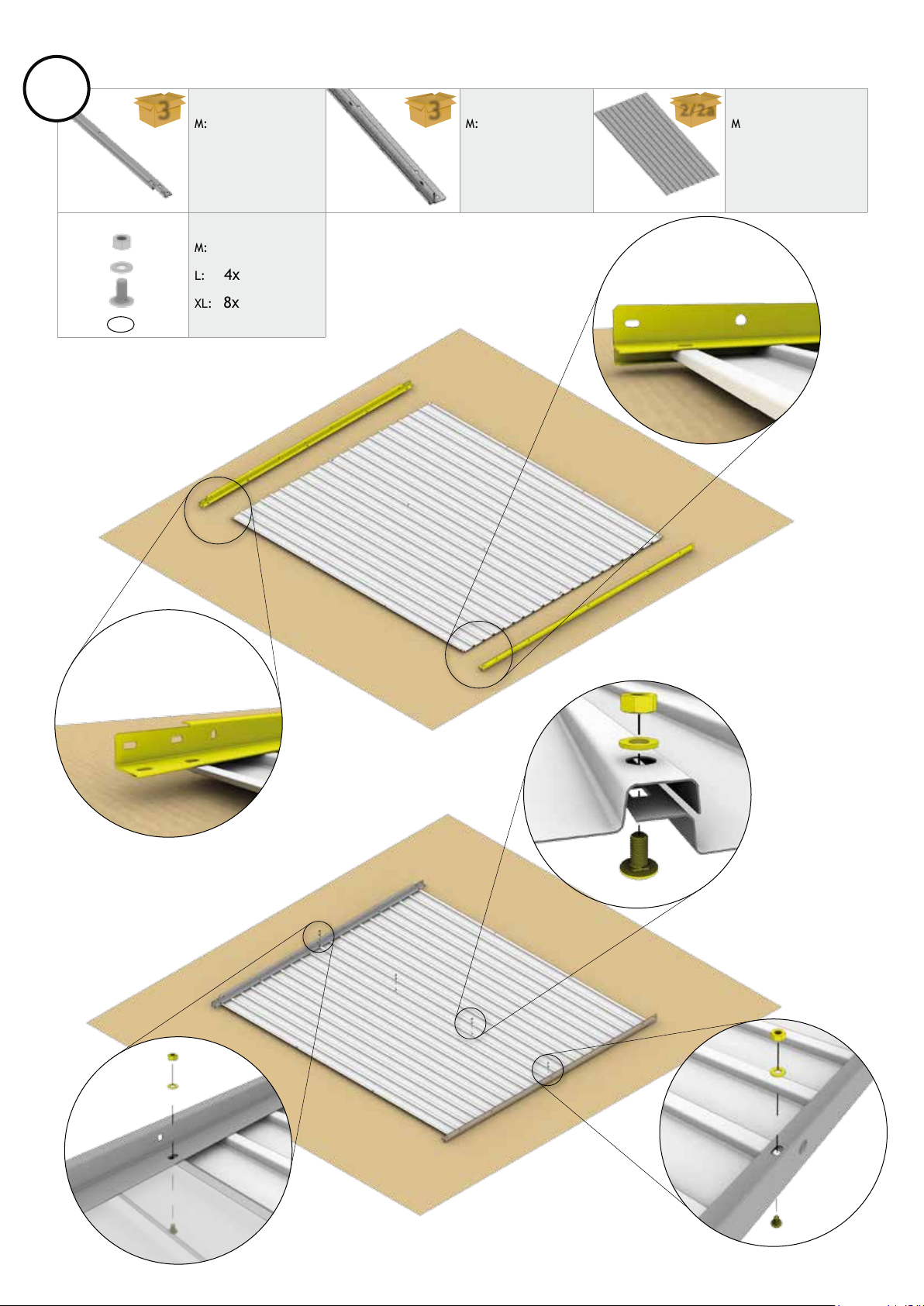 3

M:

3

M:

2/2a

M

M:

L: 4x

XL: 8x