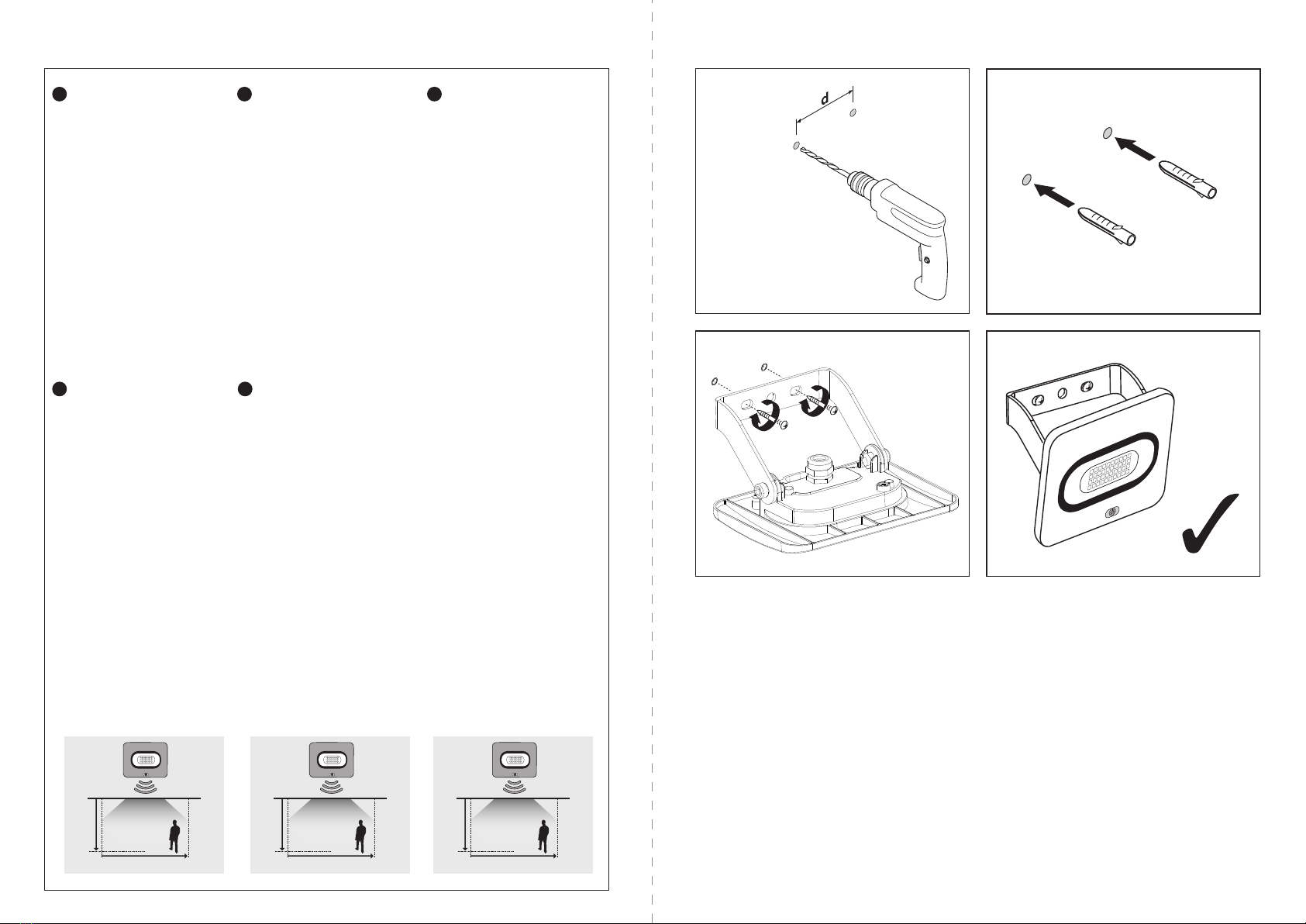 d