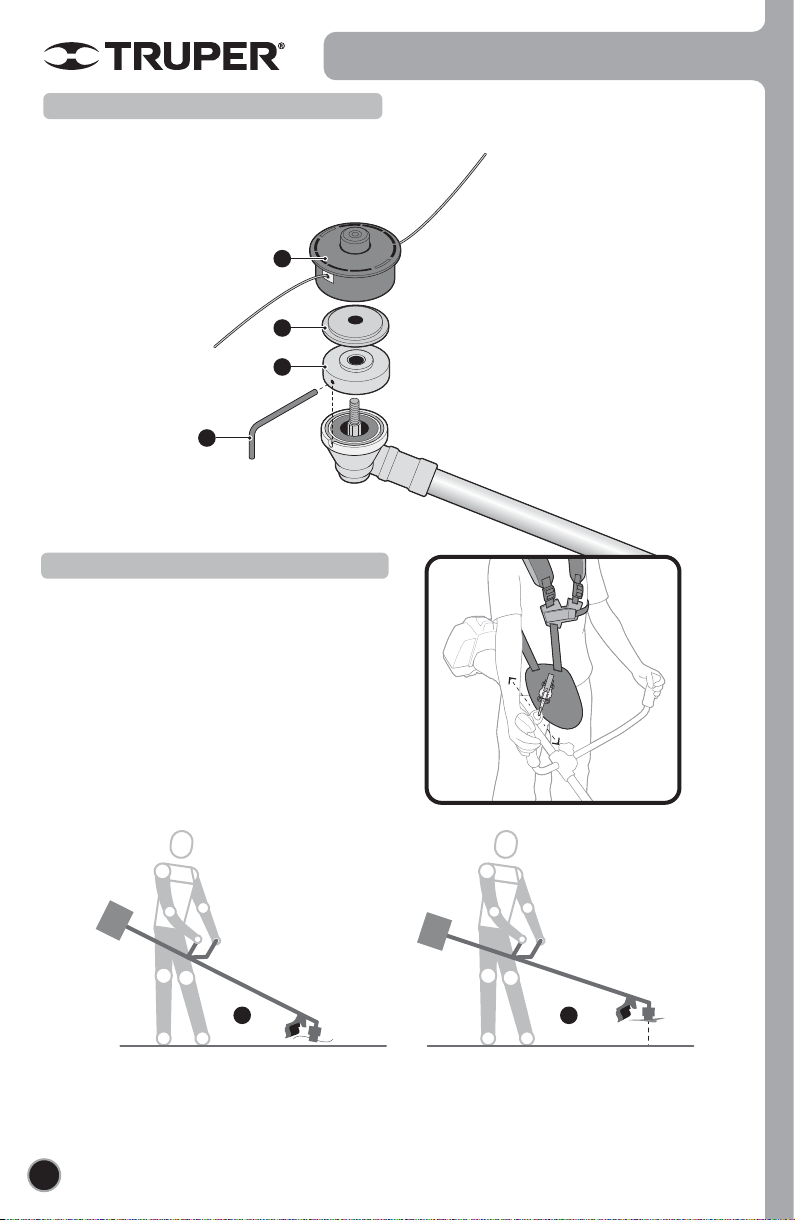 TRUPER®