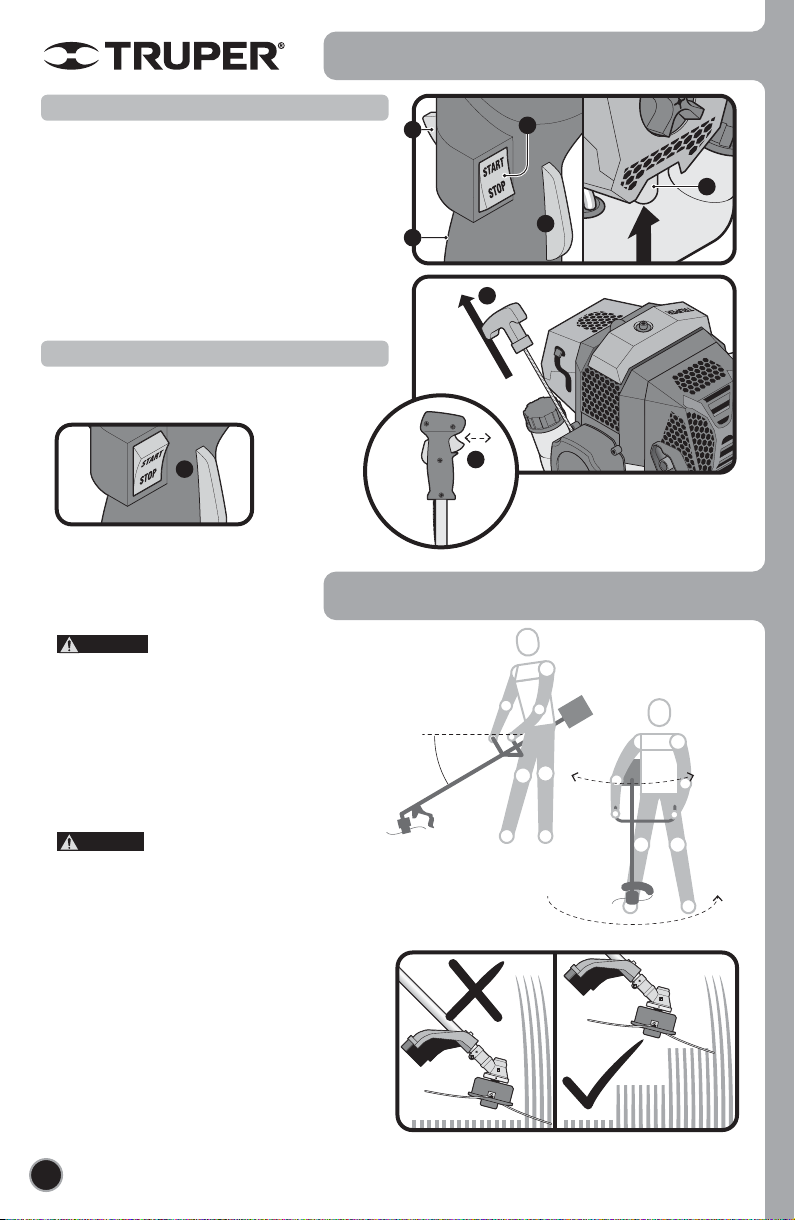 TRUPER®

START
STOP

START
STOP