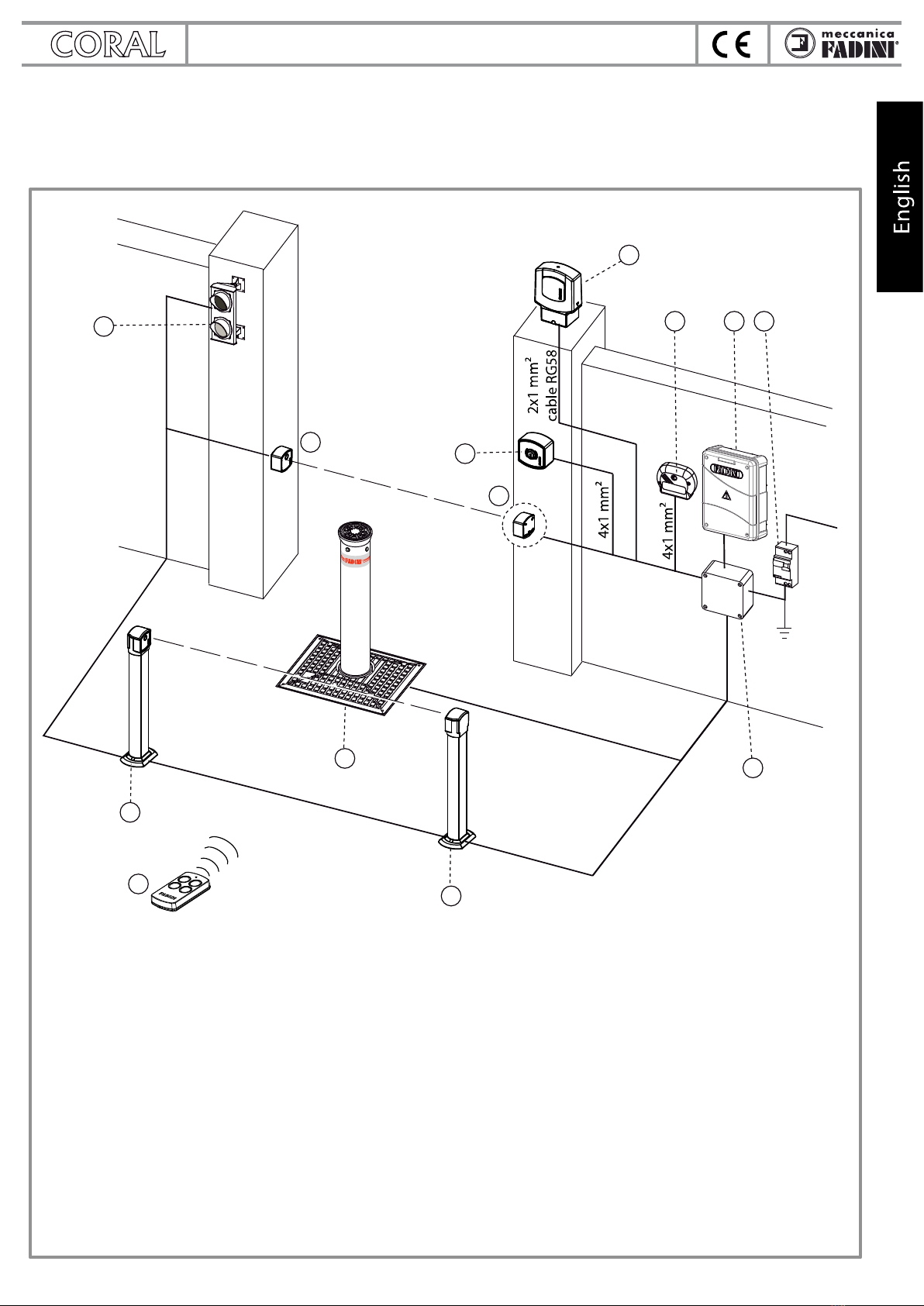 CORAL

CE

meccanica FADINI

English

2x1 mm²
cable RG58

4x1 mm²

4x1 mm²

FADINI

FADINI

FADINI