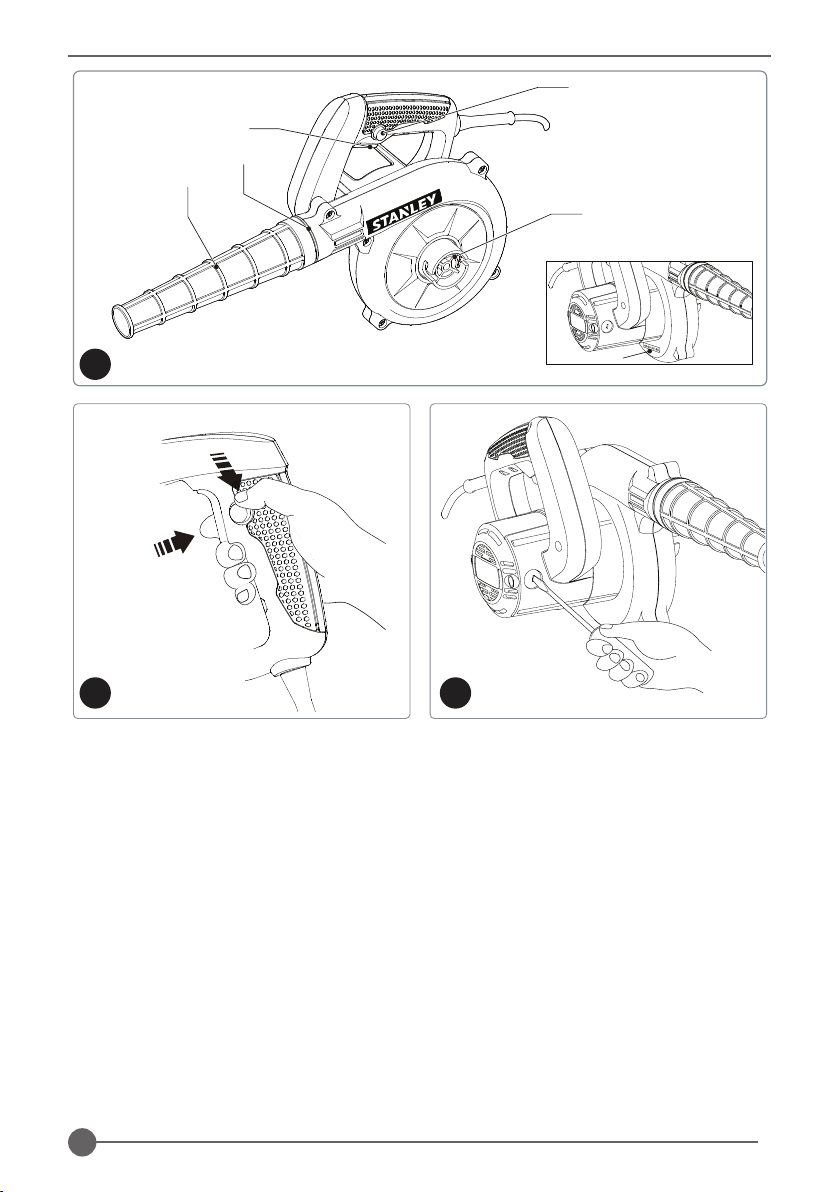 STANLEY