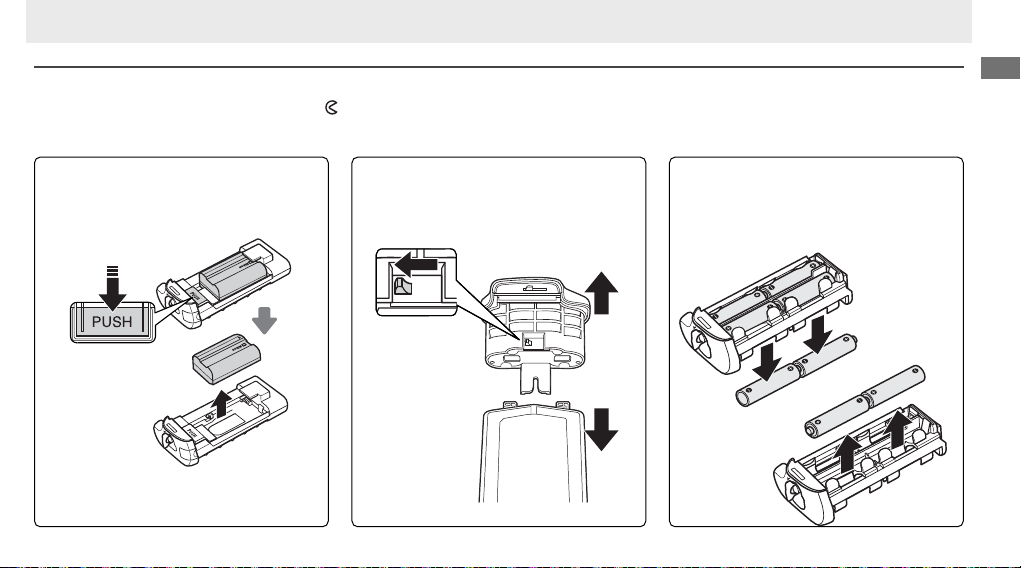 PUSH