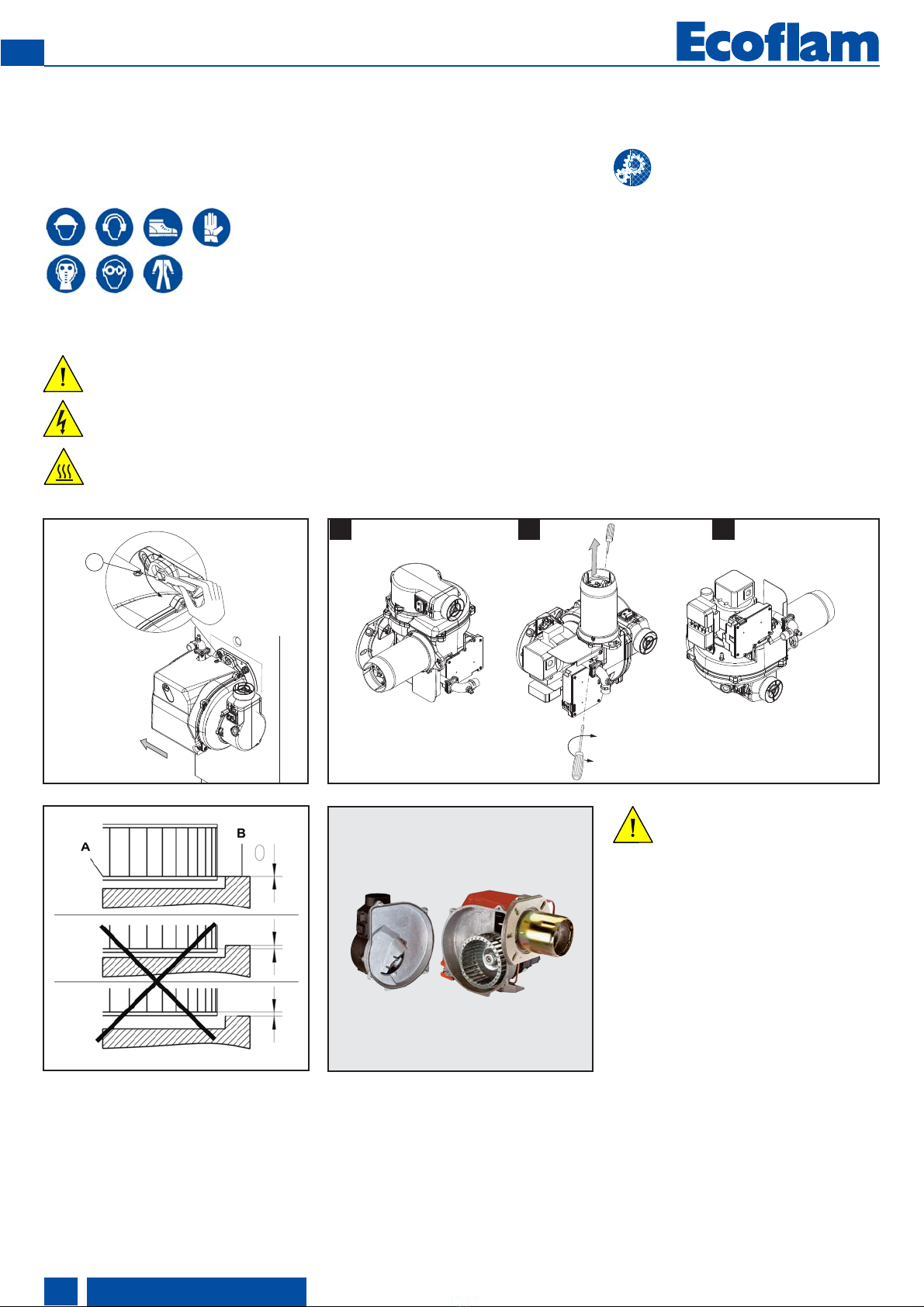 Ecoflam

A

B