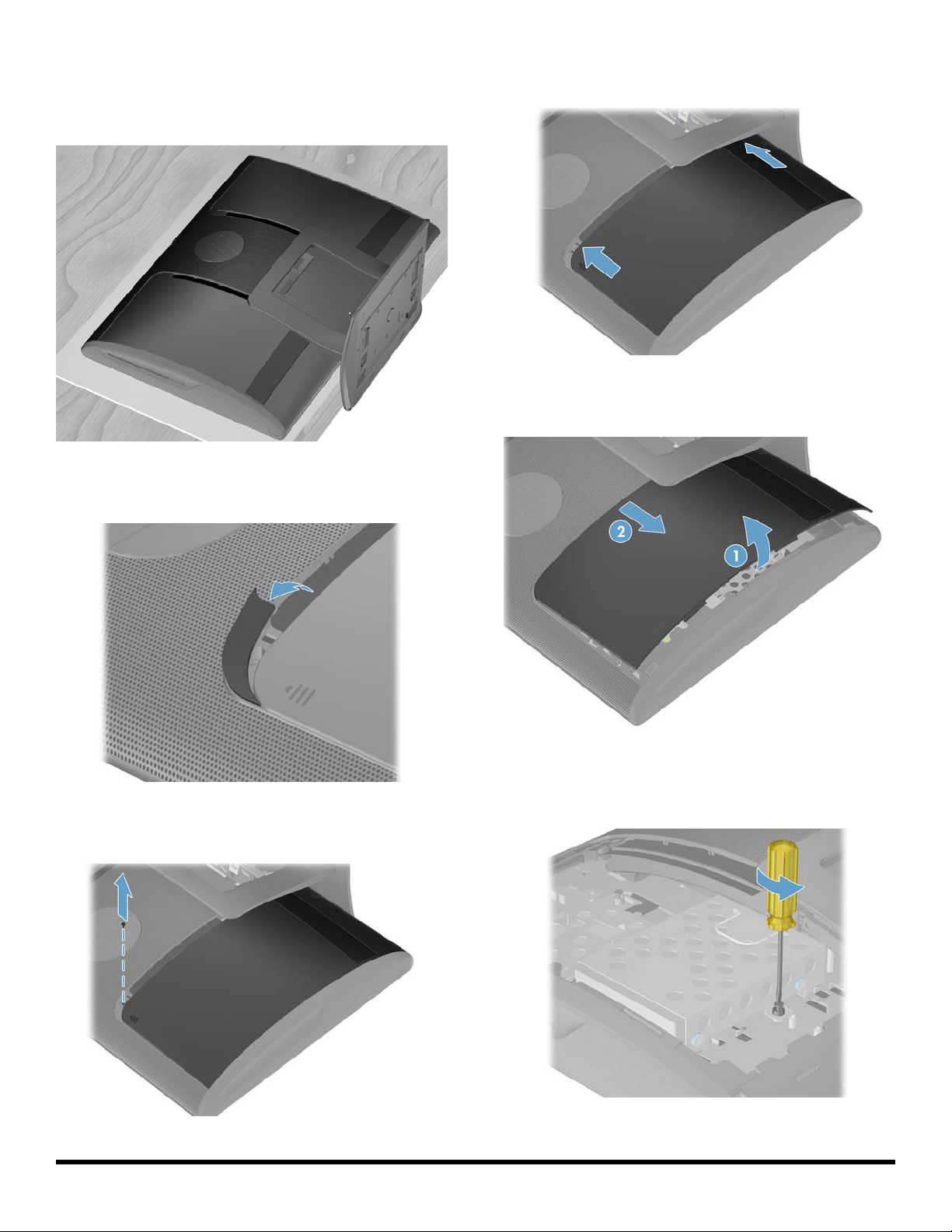 2

1