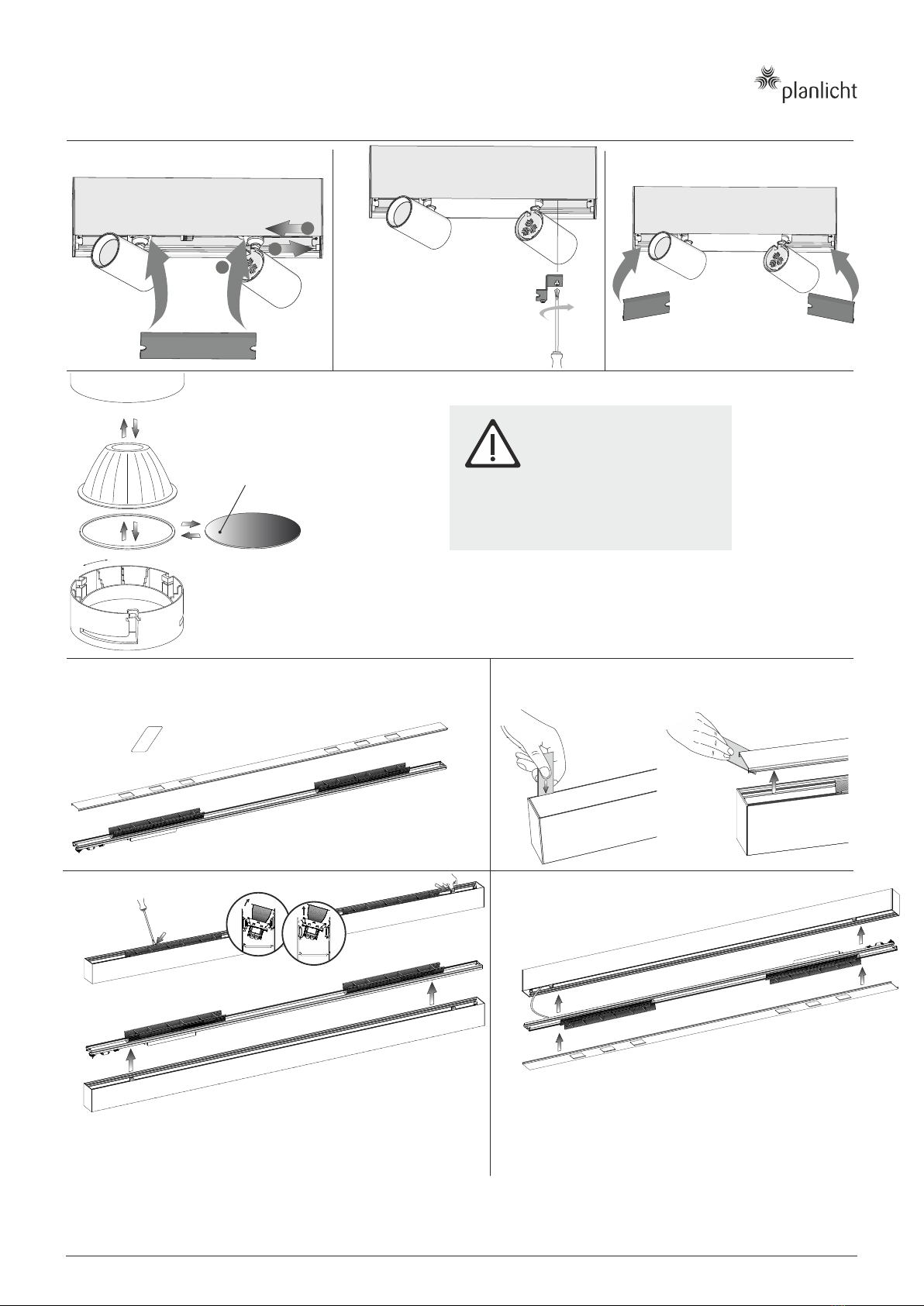 planlicht