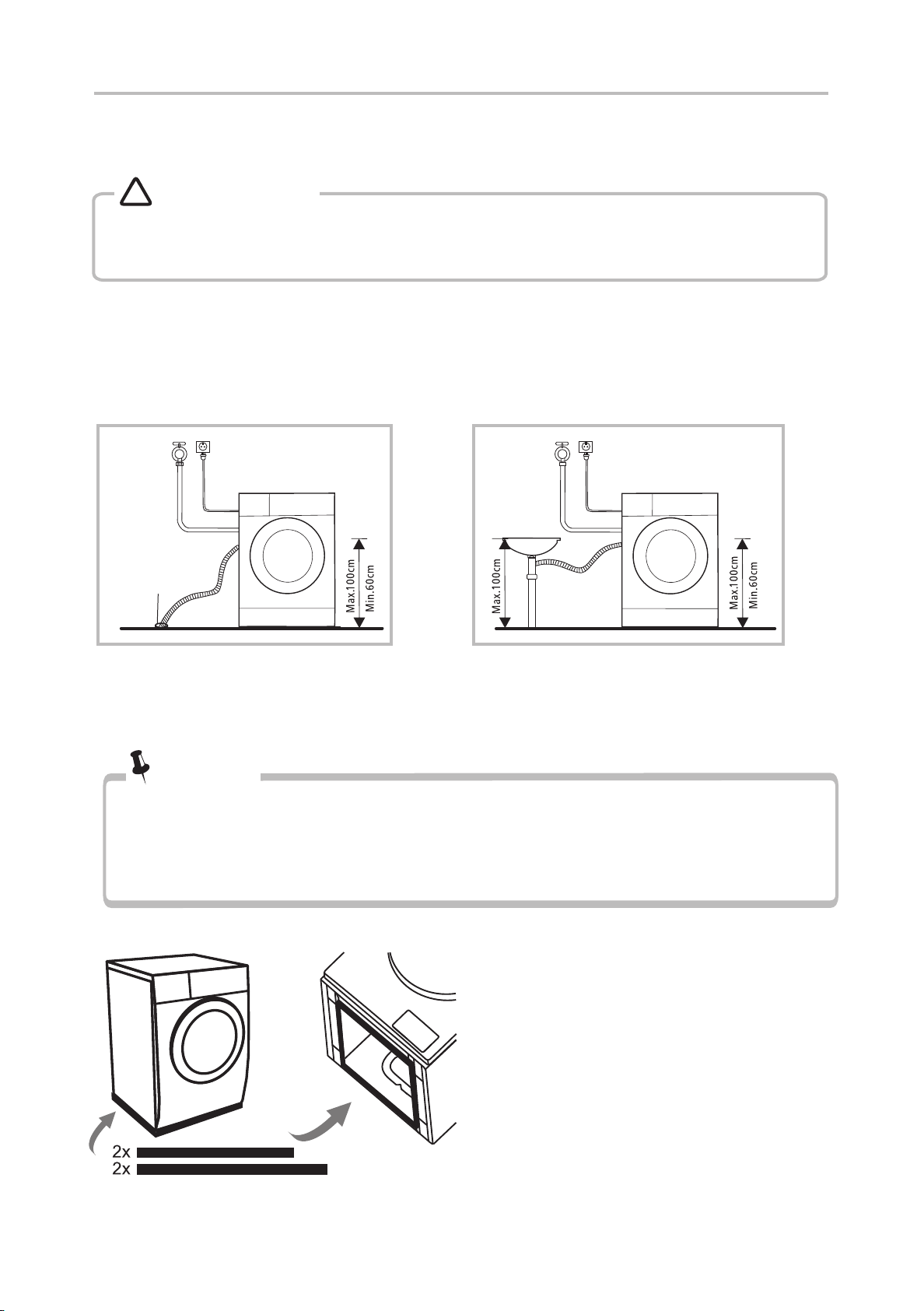 Max.100cm
Min.60cm

Max.100cm

Max.100cm
Min.60cm

2x
2x