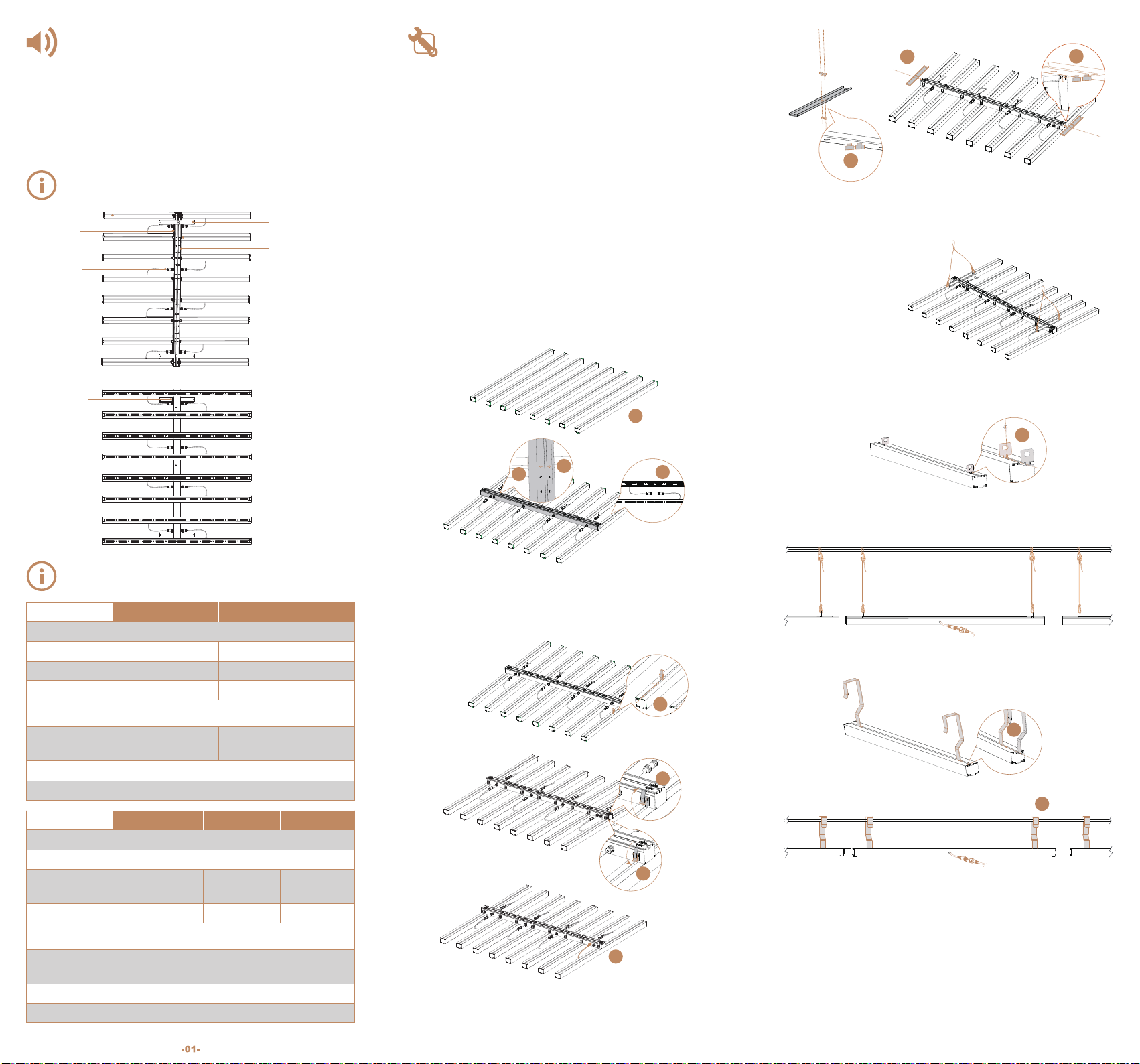 -01-