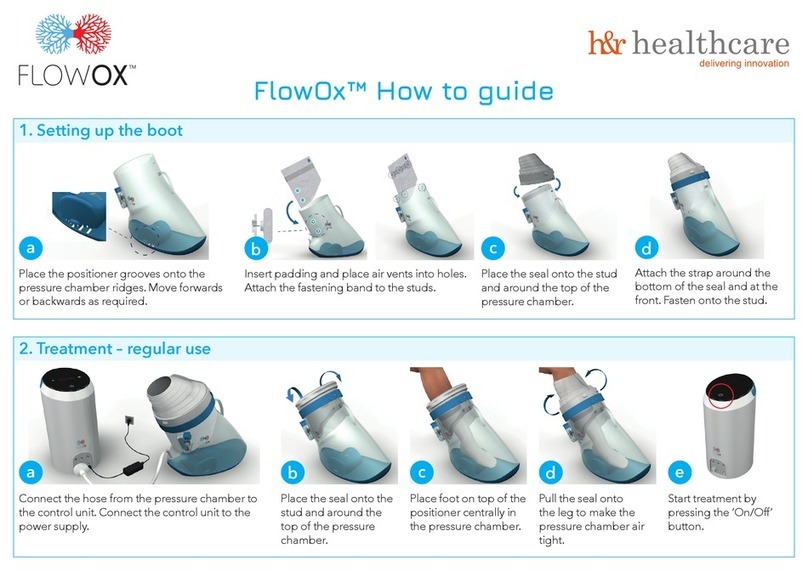 FLOWOX™

h&r healthcare
delivering innovation

FlowOx™ How to guide

1. Setting up the boot

a
Place the positioner grooves onto the pressure chamber ridges. Move forwards or backwards as required.

b
Insert padding and place air vents into holes. Attach the fastening band to the studs.

c
Place the seal onto the stud and around the top of the pressure chamber.

d
Attach the strap around the bottom of the seal and at the front. Fasten onto the stud.

2. Treatment – regular use

a
Connect the hose from the pressure chamber to the control unit. Connect the control unit to the power supply.

b
Place the seal onto the stud and around the top of the pressure chamber.

c
Place foot on top of the positioner centrally in the pressure chamber.

d
Pull the seal onto the leg to make the pressure chamber air tight.

e
Start treatment by pressing the 'On/Off' button.