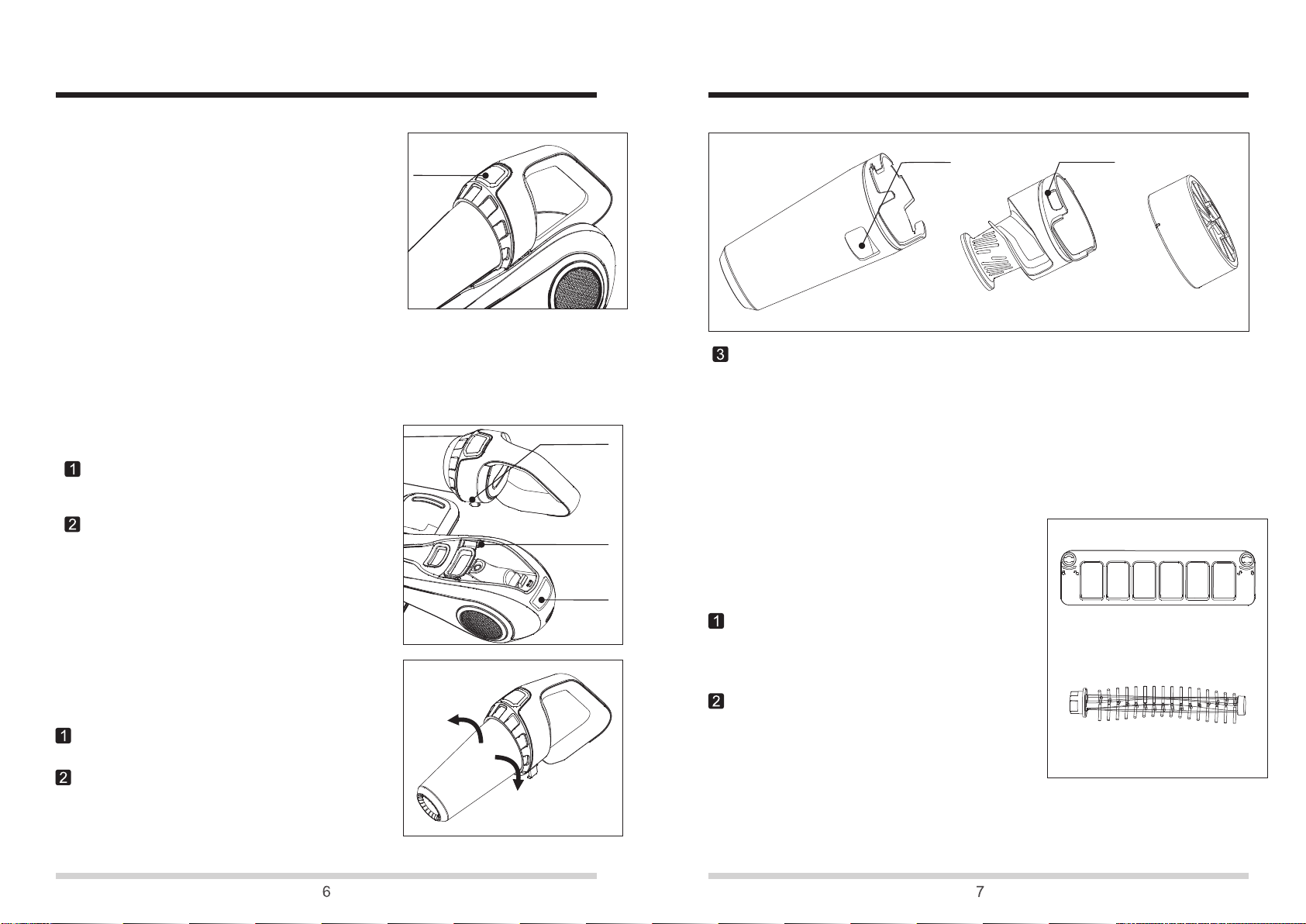 1

2

1

2

3

1

2

6

7