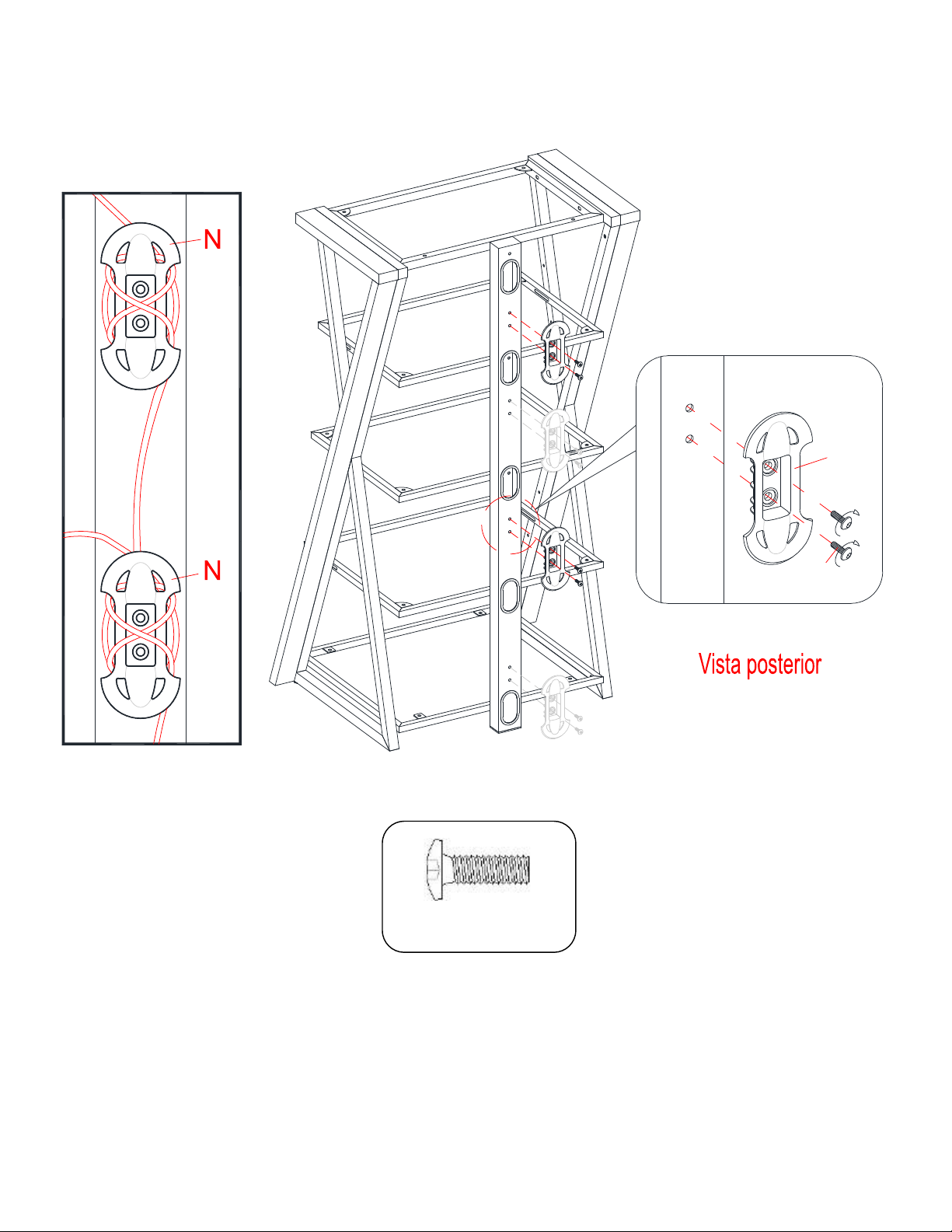 N

N

Vista posterior