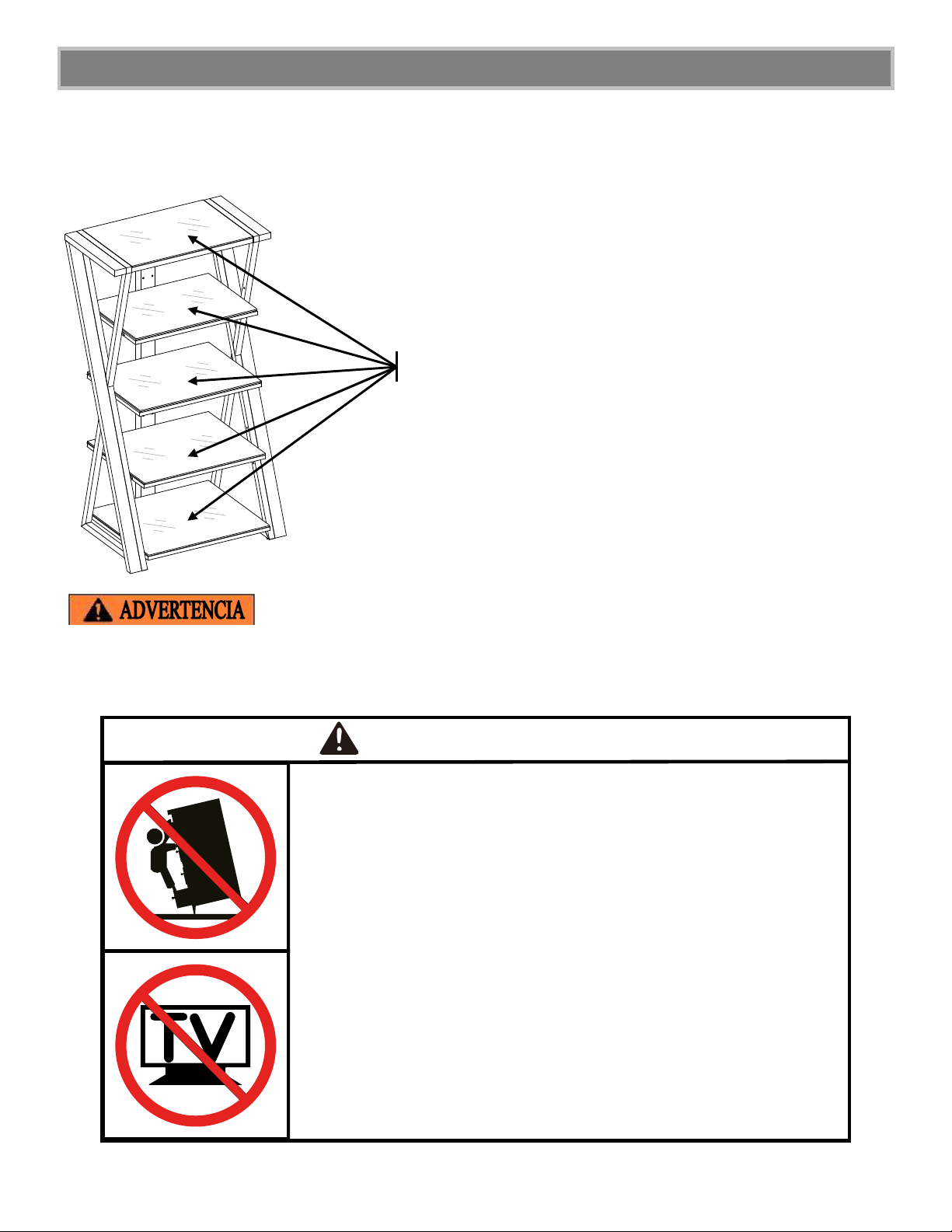 ADVERTENCIA

TV