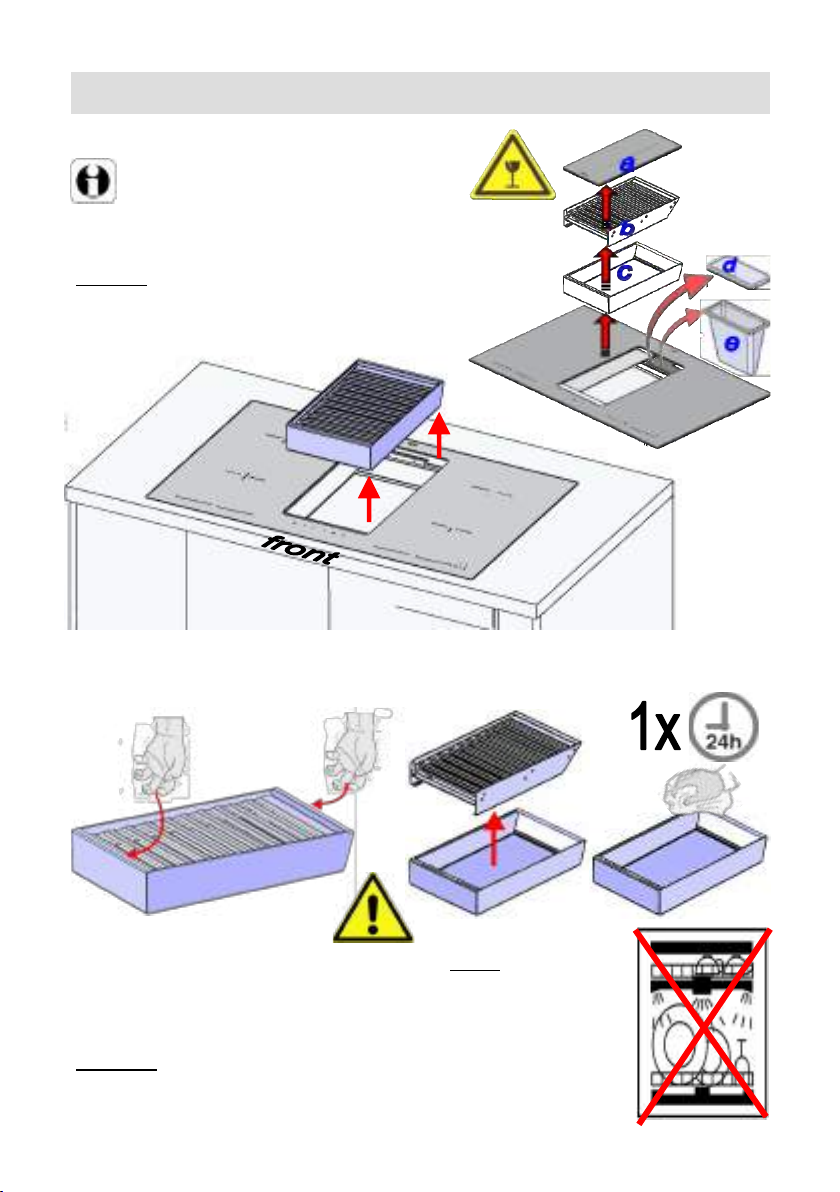 a

b

c

d

e

front

1x 24h