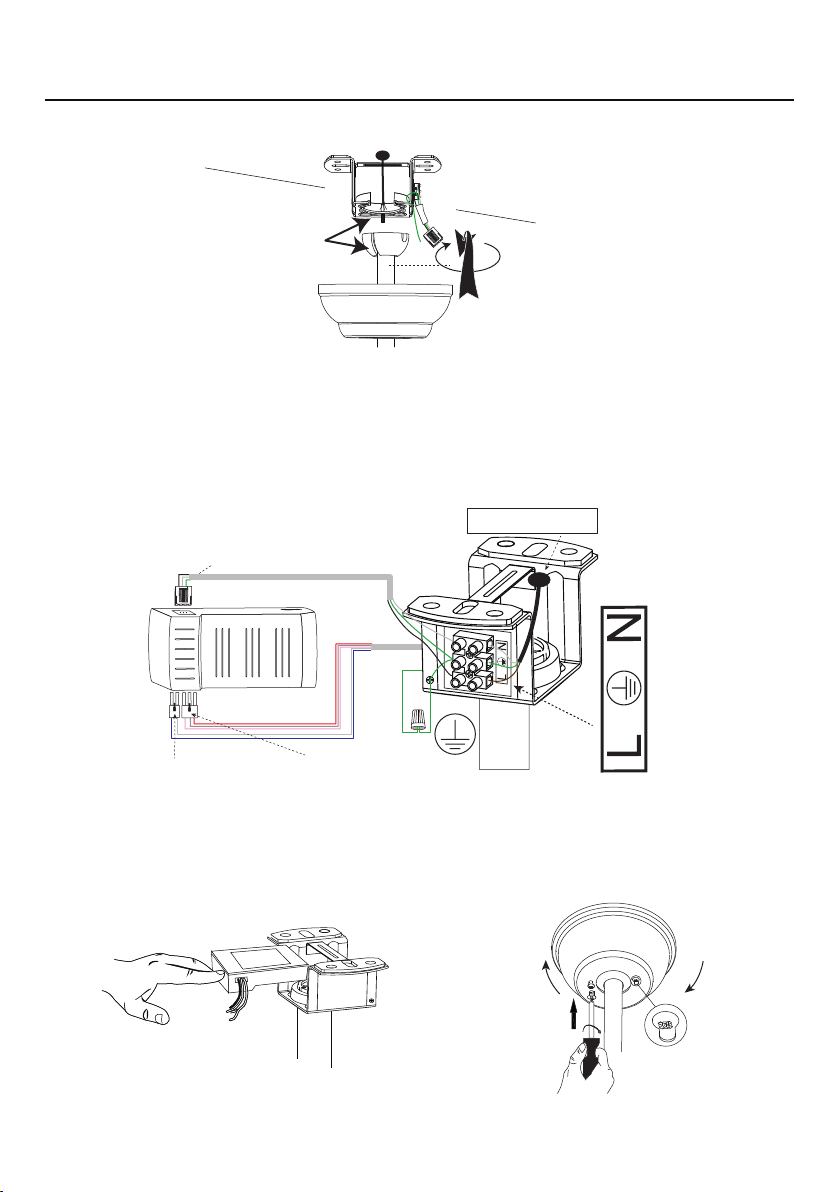 N

L