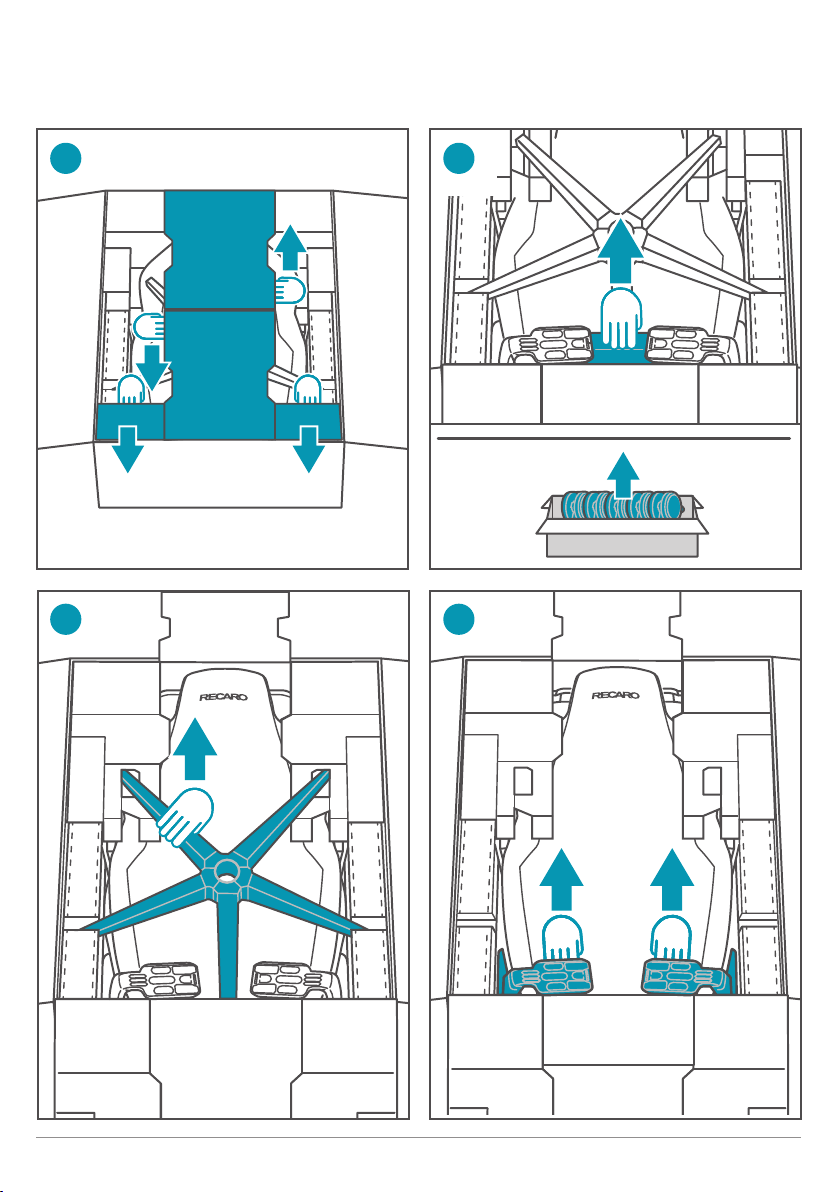 RECARO

RECARO