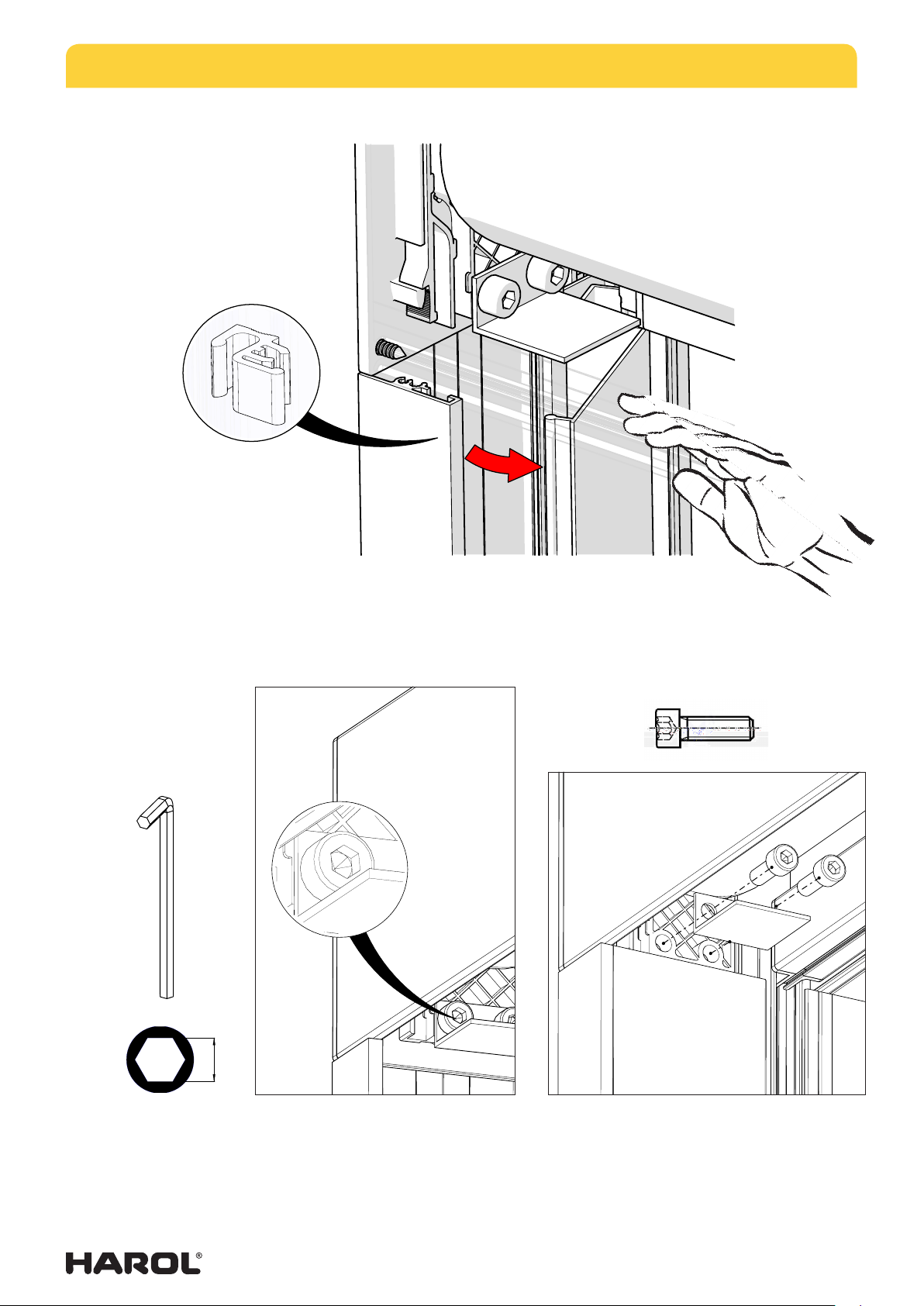 HAROL®