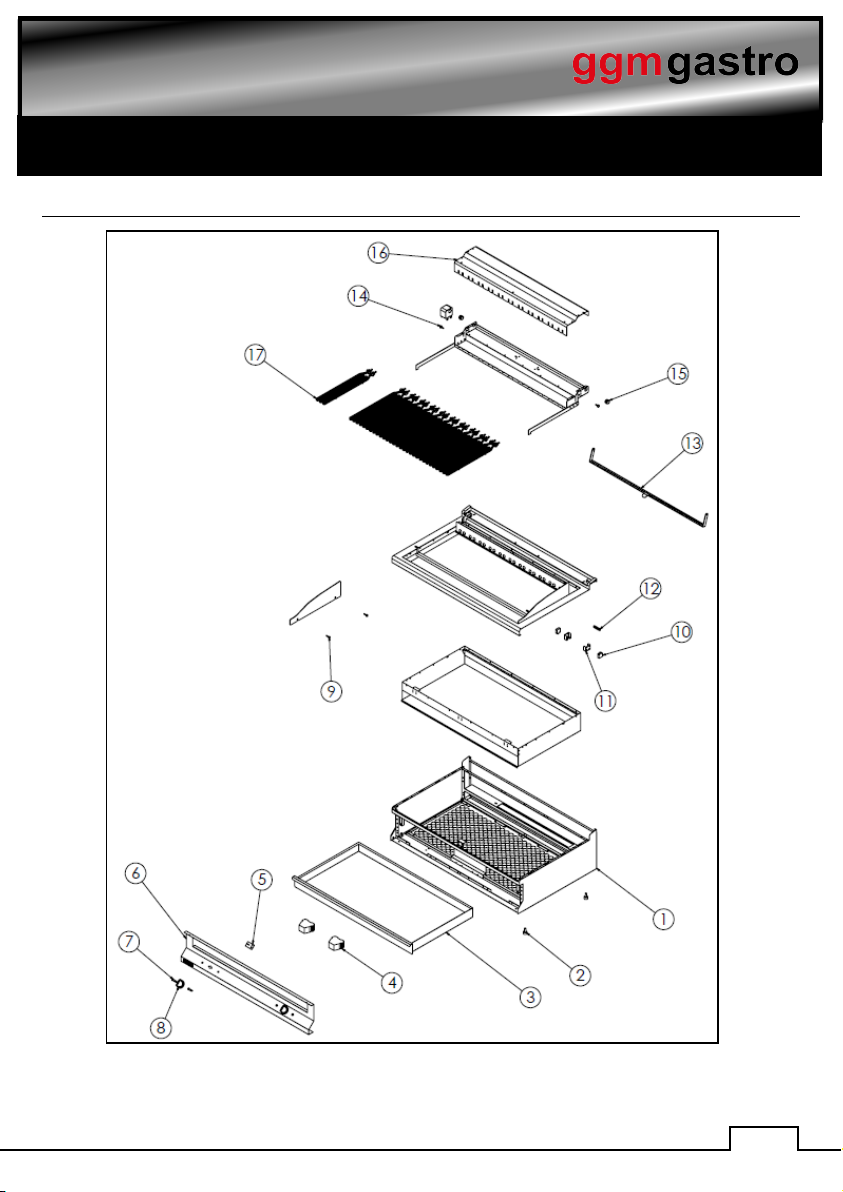 ggmgastro

16
14
17
15
13
12
10
11
9
1
2
3
4
5
6
7
8