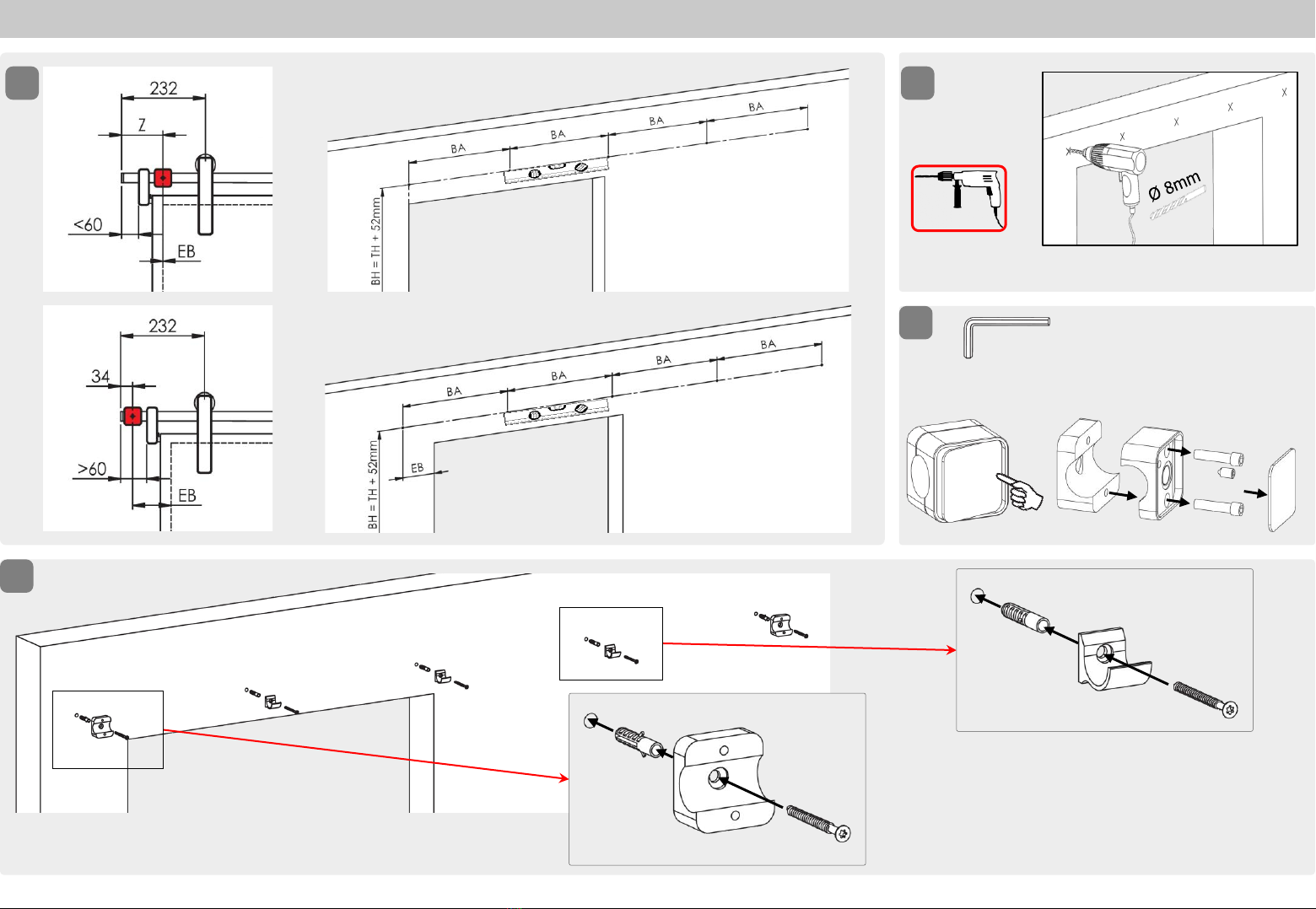 232
Z
<60
EB

BA
BA
BA
BA
BH = TH + 52mm

232
34
>60
EB

BA
BA
BA
BA
EB
BH = TH + 52mm

X
X
X
X
Ø 8mm