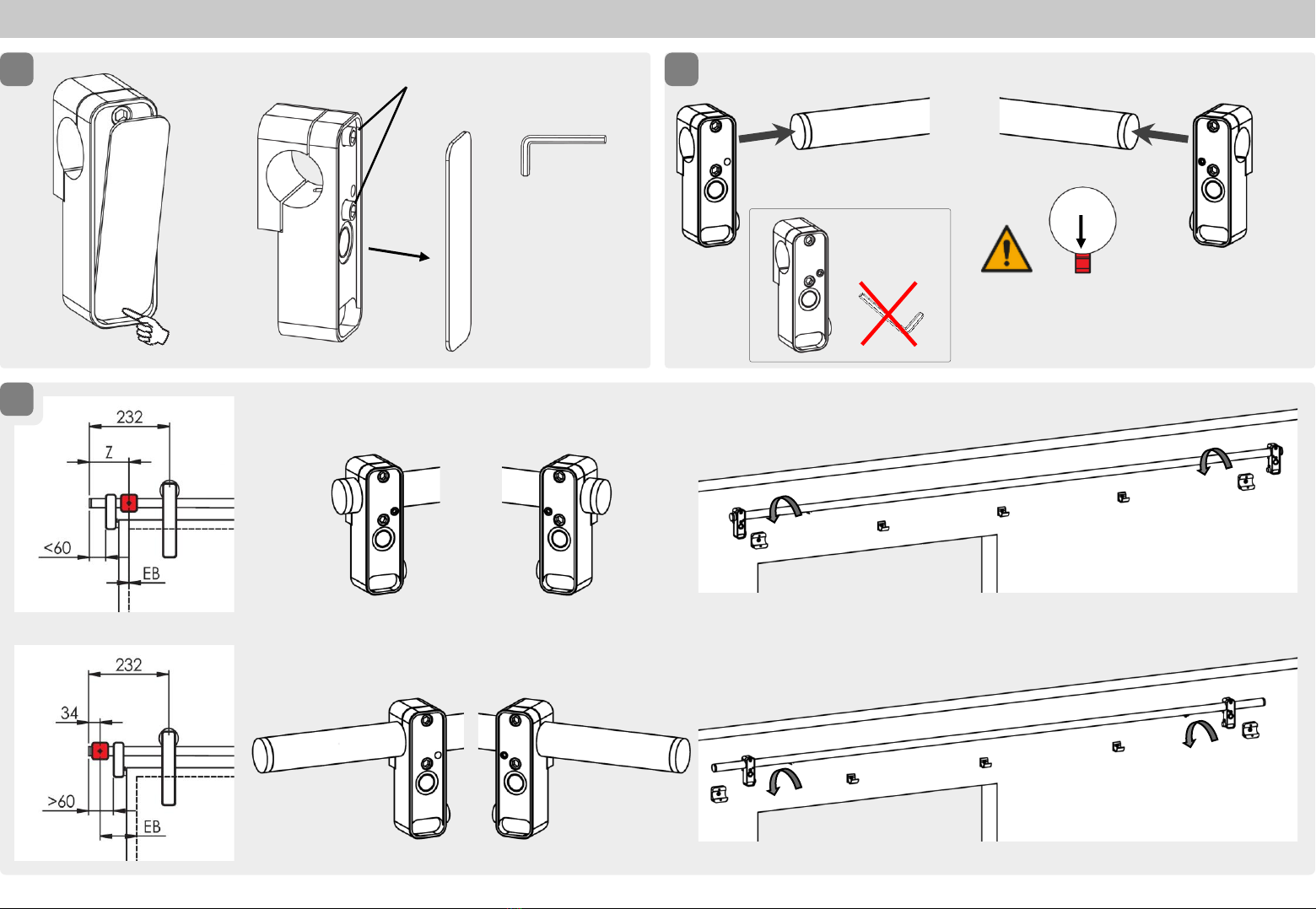 232

Z

<60

EB

232

34

>60

EB