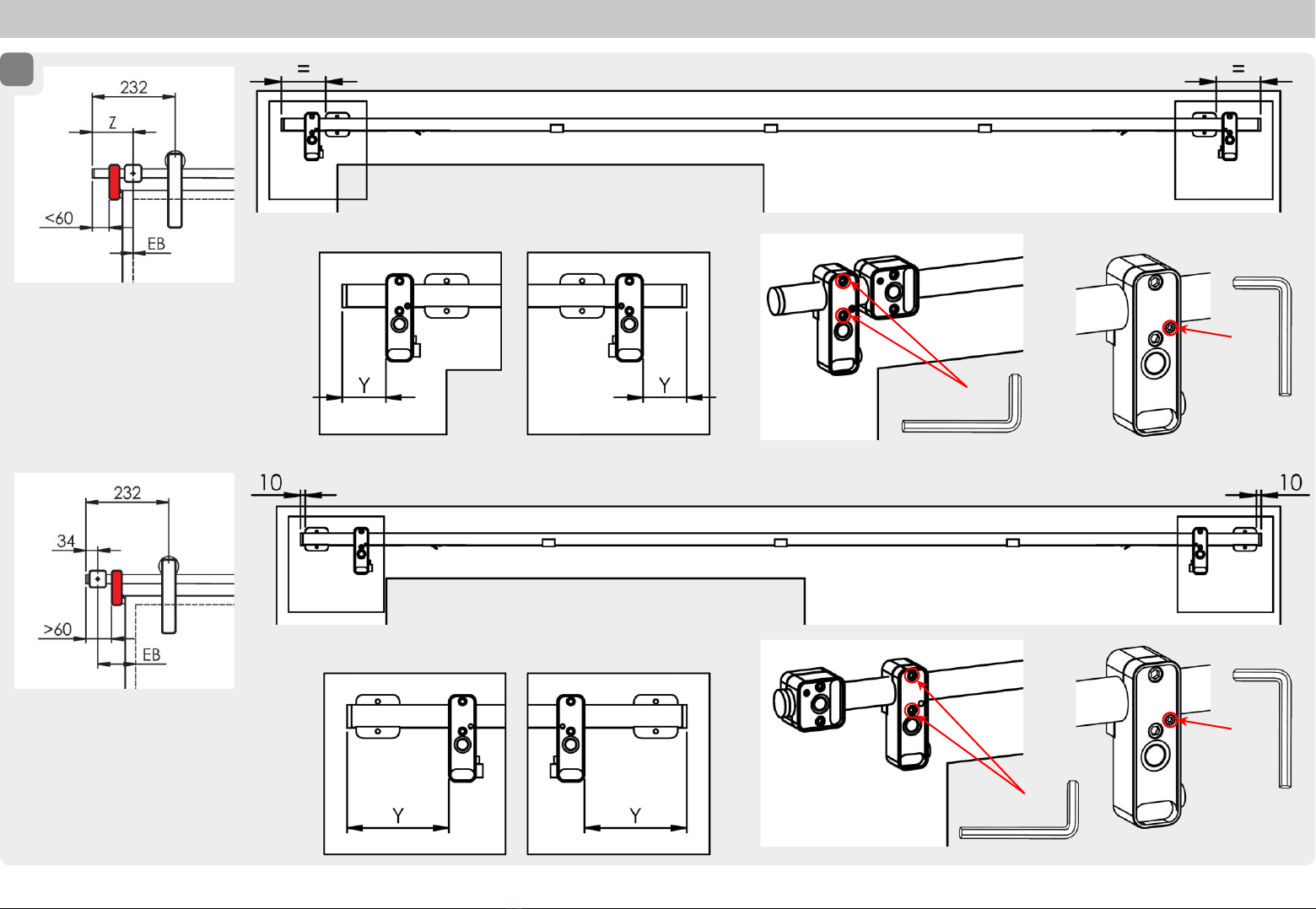 232
Z
<60
EB
=
=
Y
Y
232
34
>60
EB
10
10
Y
Y