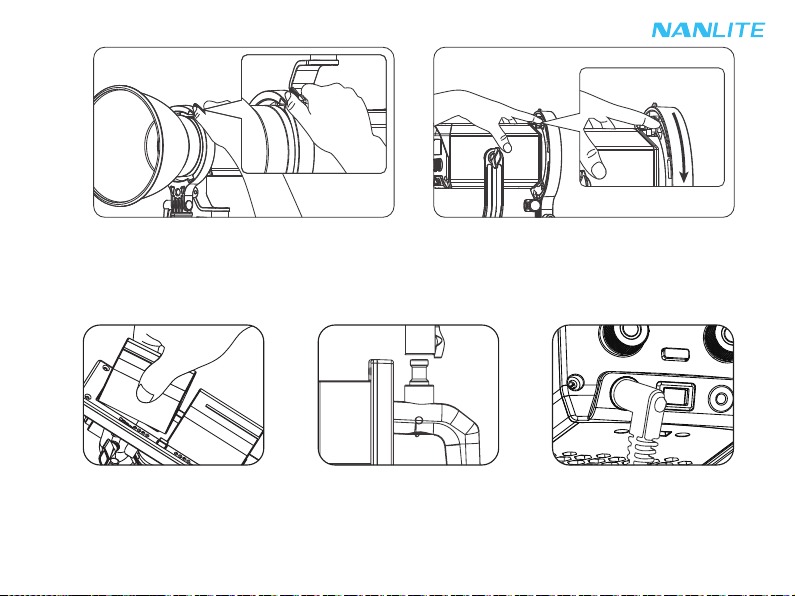 NANLITE