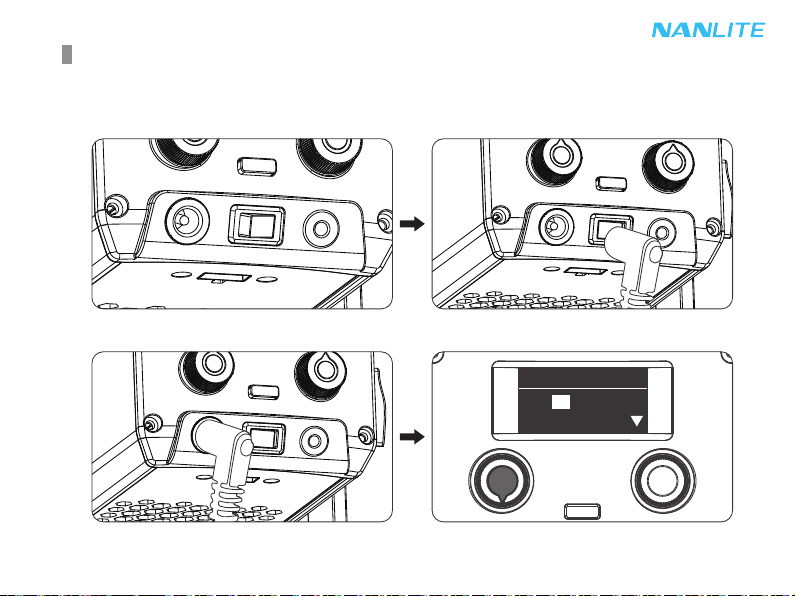 NANLITE