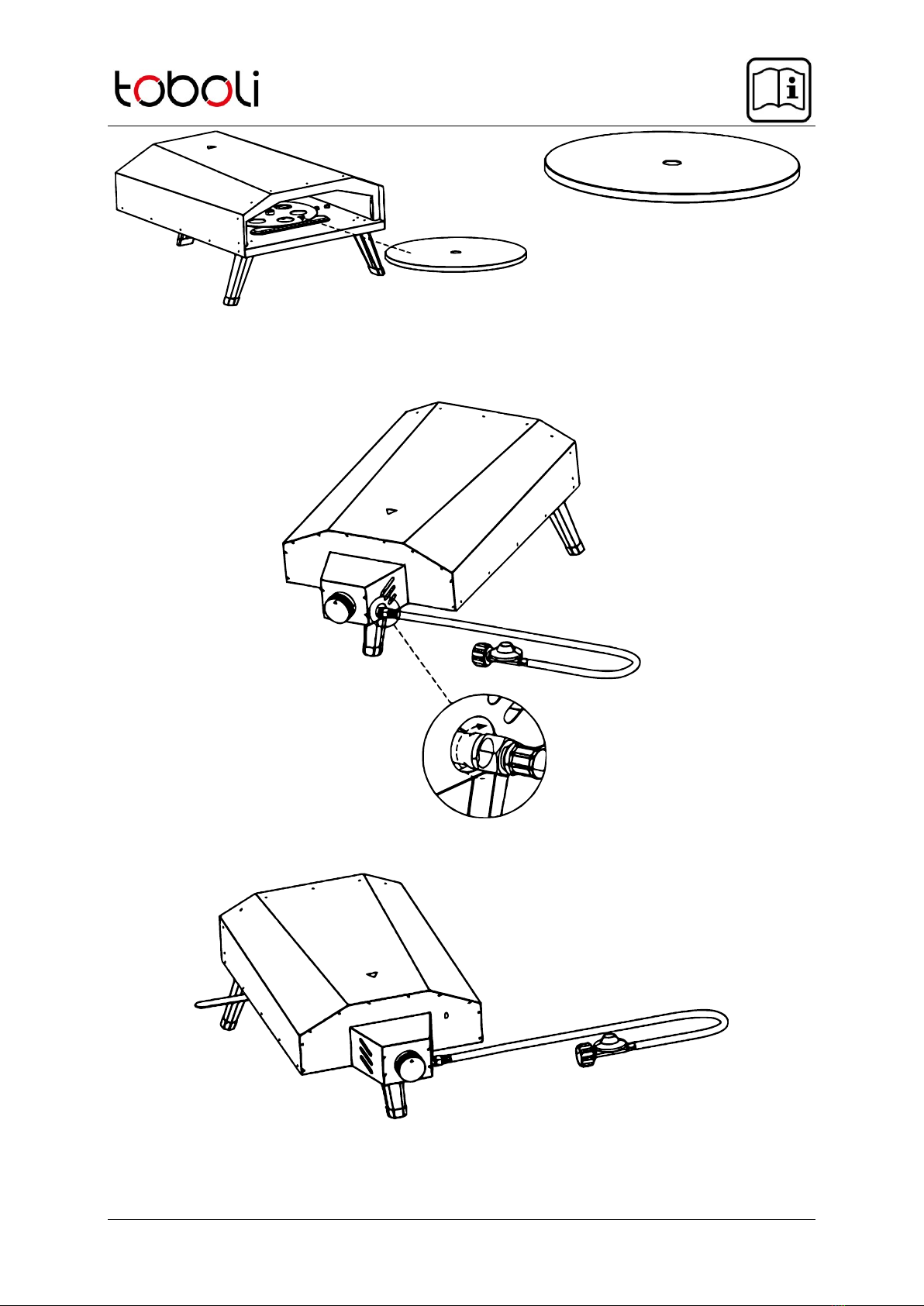 toboli