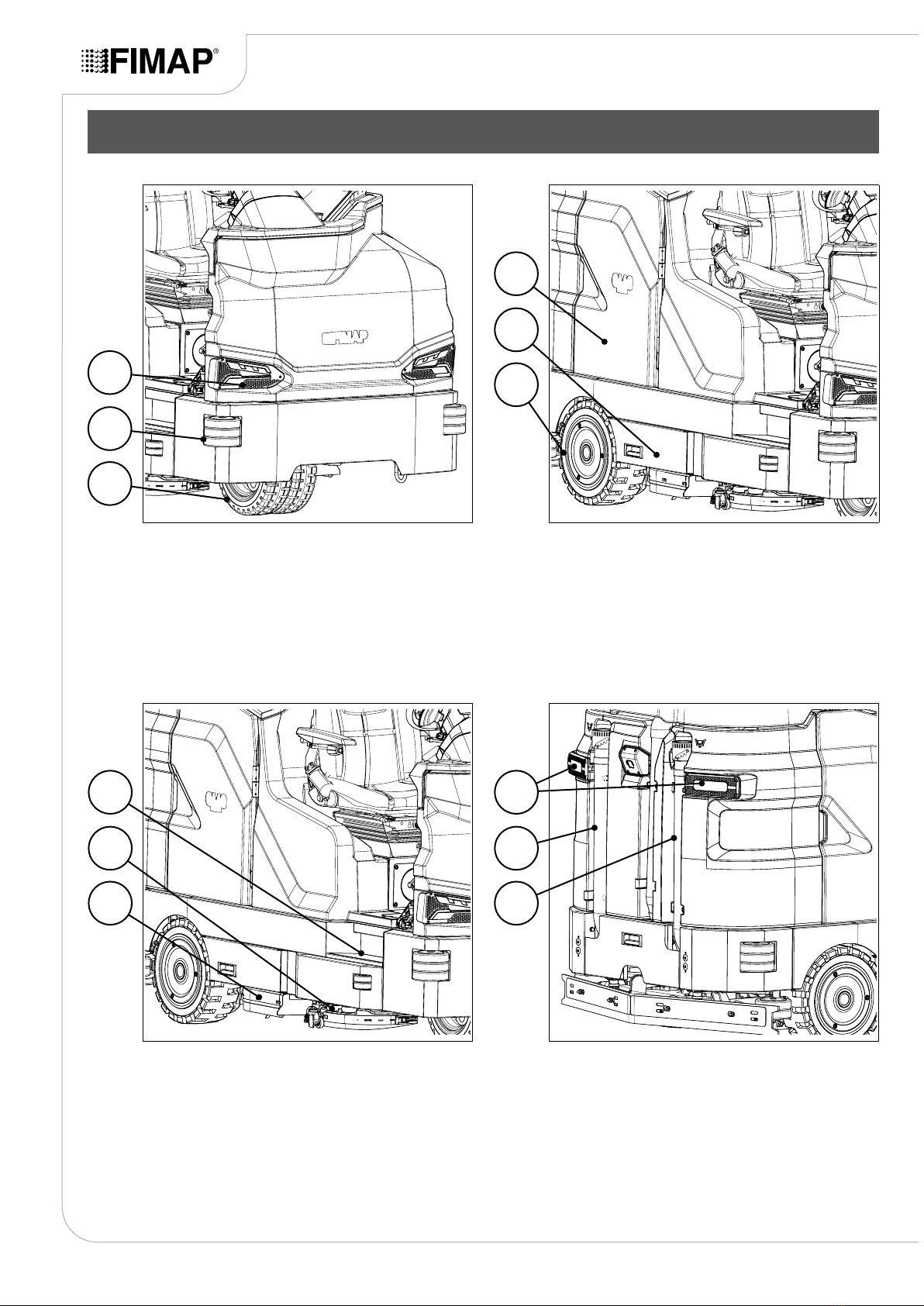 FIMAP®

FIMAP