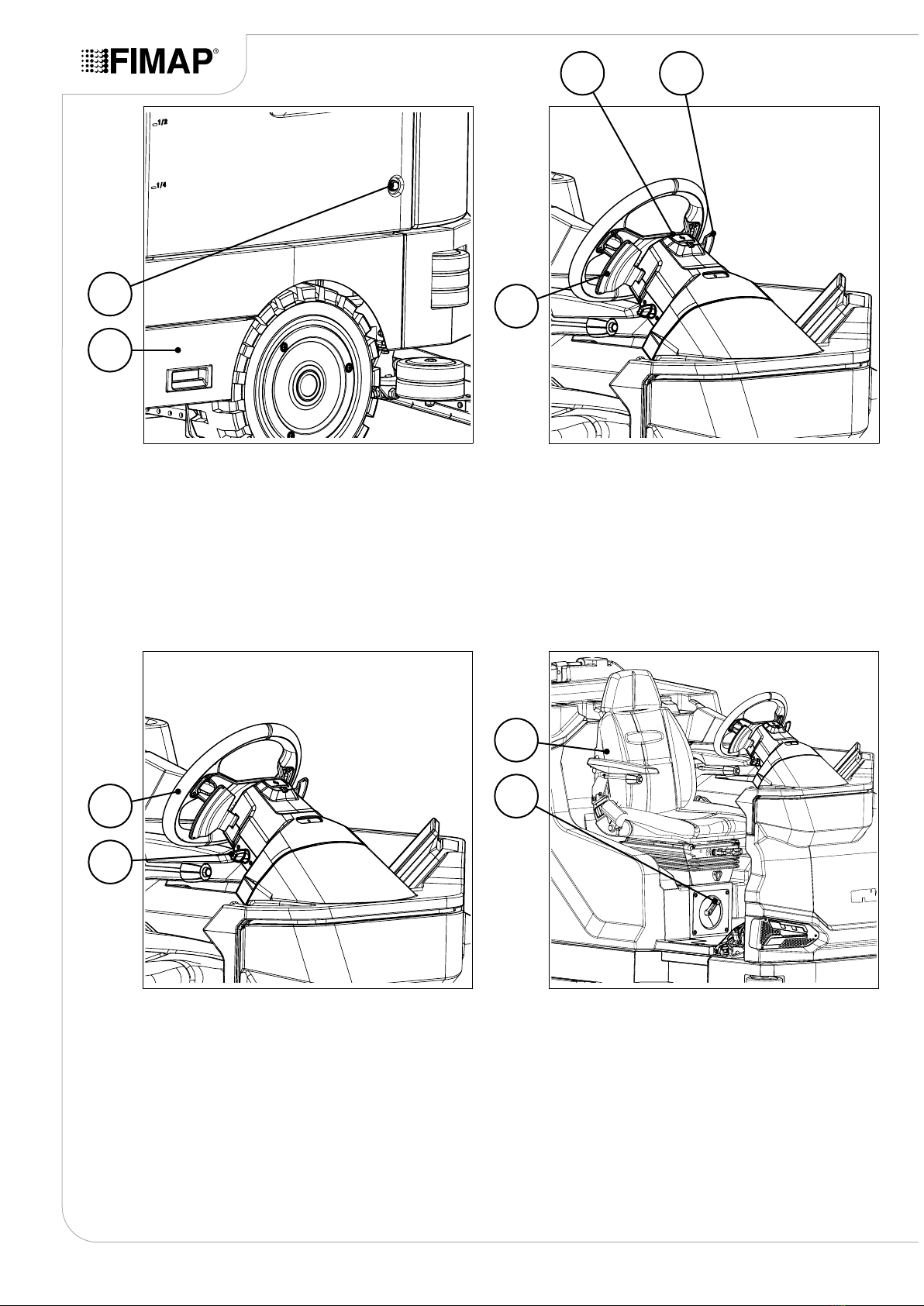 FIMAP®

1/2

1/4