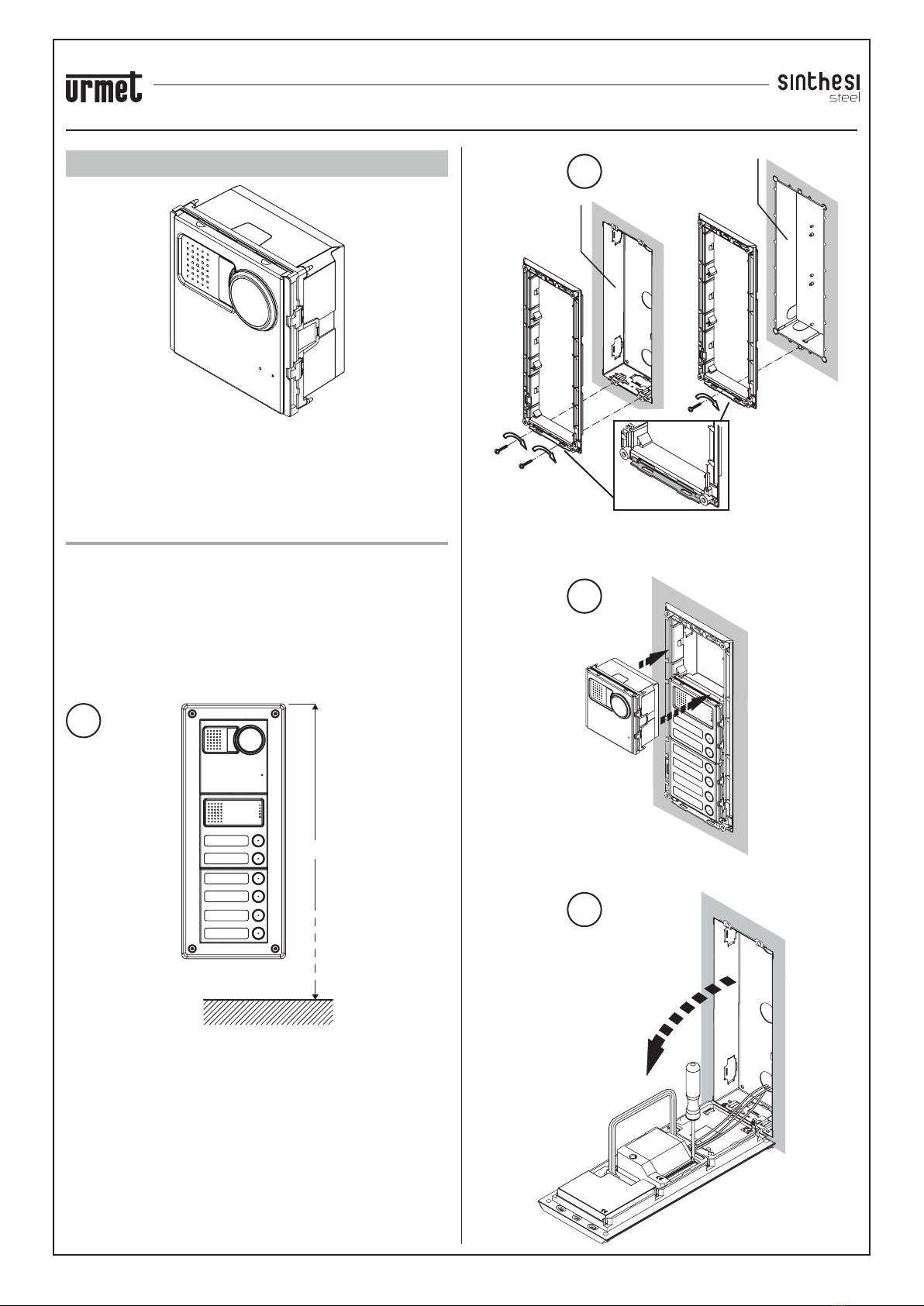 urmet

sinthesi steel