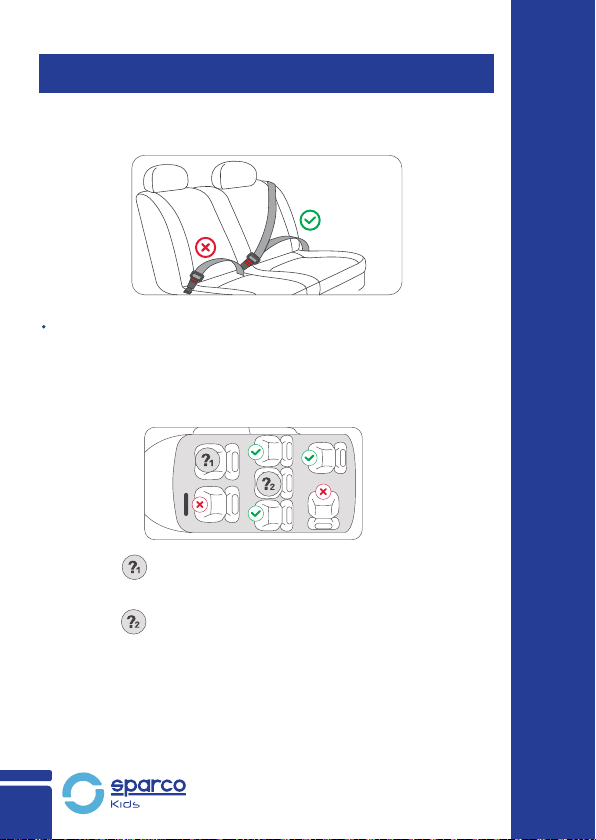 ?1

?2

?1

?2

sparco
Kids