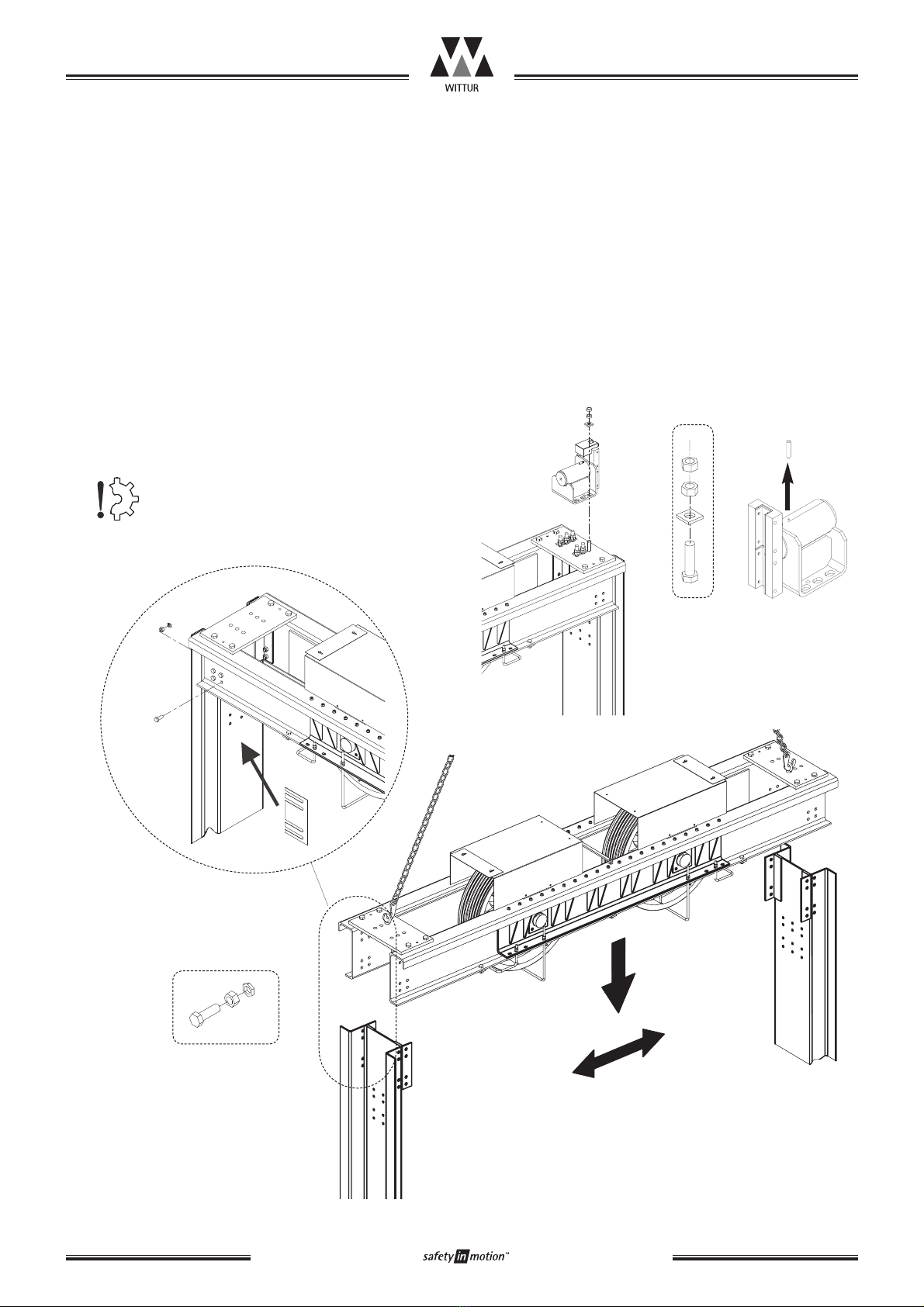 WITTUR

safety in motion™