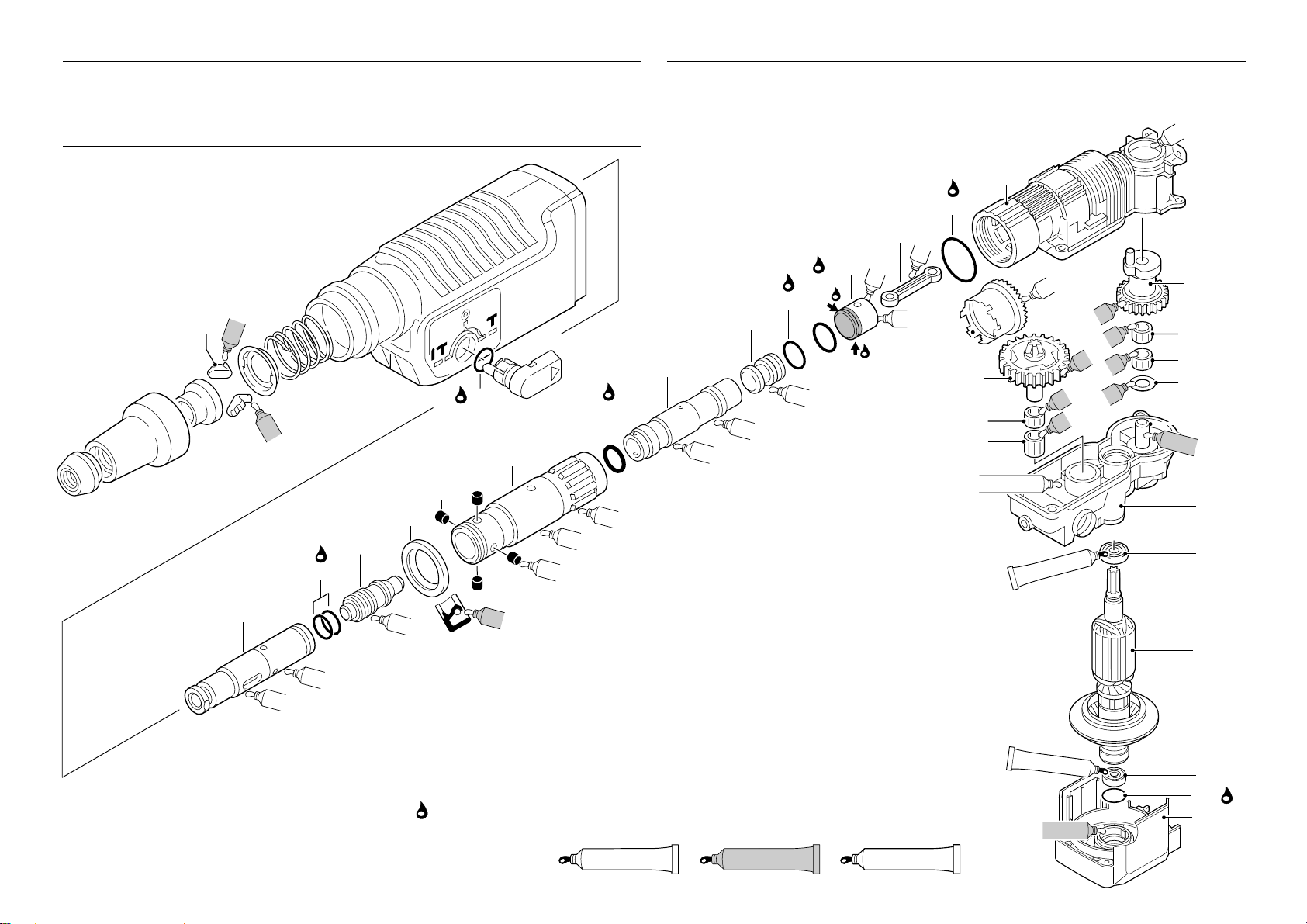 T
T