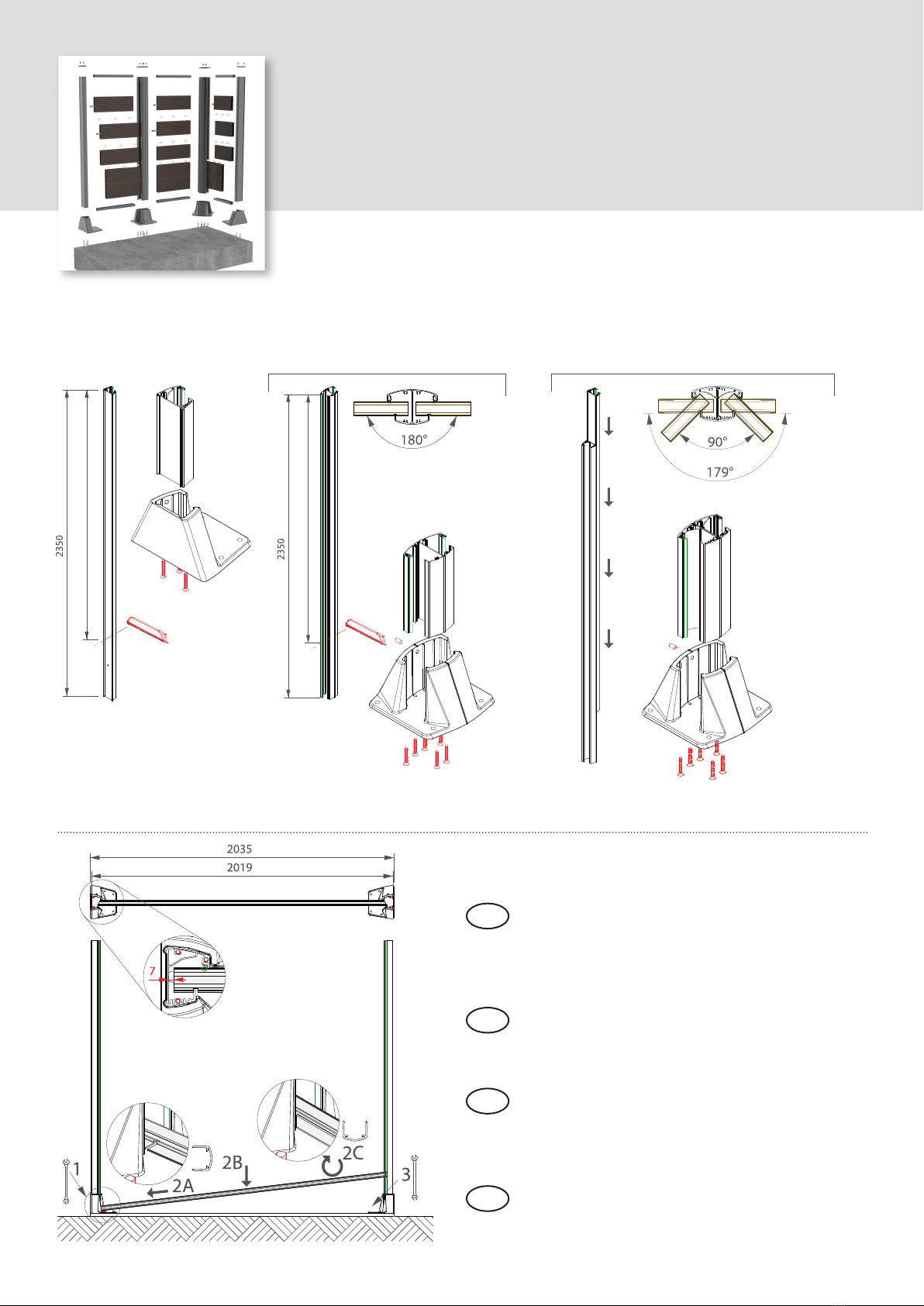 2350

2350

180°

90°

179°

2035

2019

7

1

2A

2B

2C

3